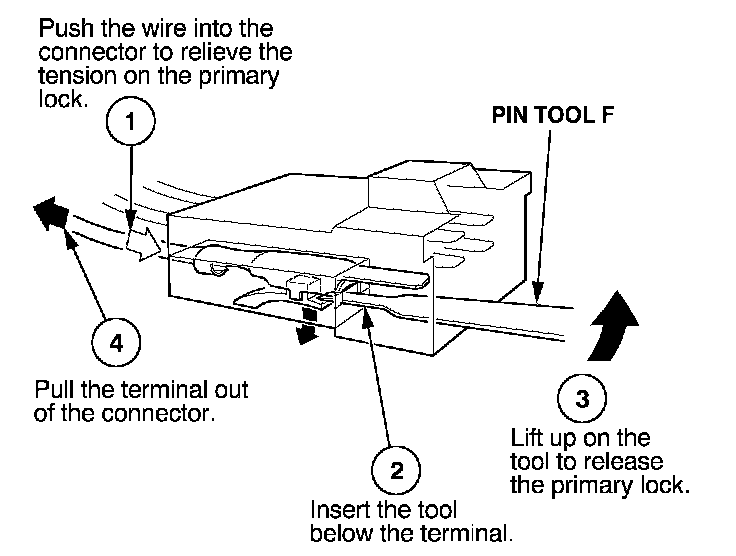 Push the wire into the connector to relieve the tension on the primary lock.

1

PIN TOOL F

4

Pull the terminal out of the connector.

3

Lift up on the tool to release the primary lock.

2

Insert the tool below the terminal.