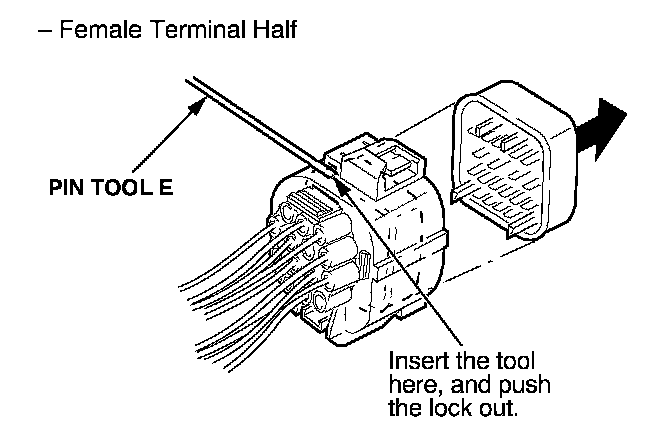 – Female Terminal Half

PIN TOOL E

Insert the tool here, and push the lock out.