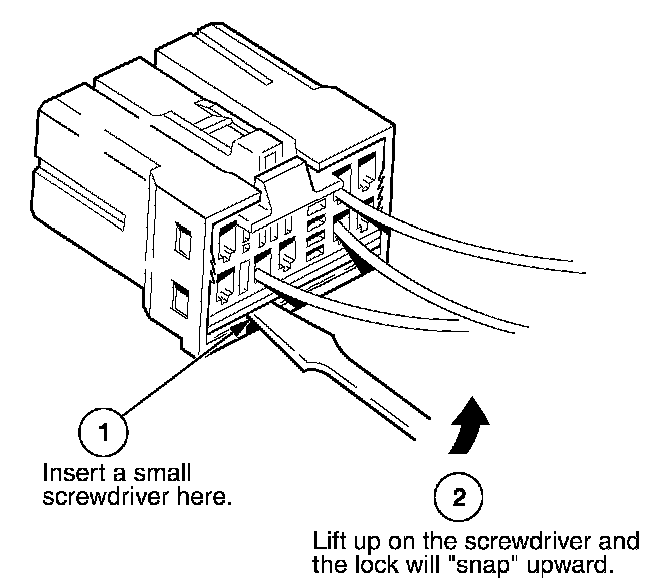 1
Insert a small screwdriver here.

2
Lift up on the screwdriver and the lock will "snap" upward.