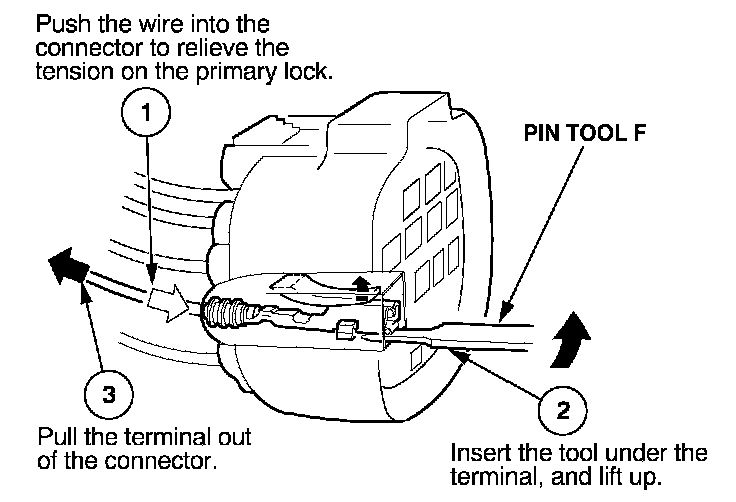 Push the wire into the connector to relieve the tension on the primary lock.

1

PIN TOOL F

3

Pull the terminal out of the connector.

2

Insert the tool under the terminal, and lift up.