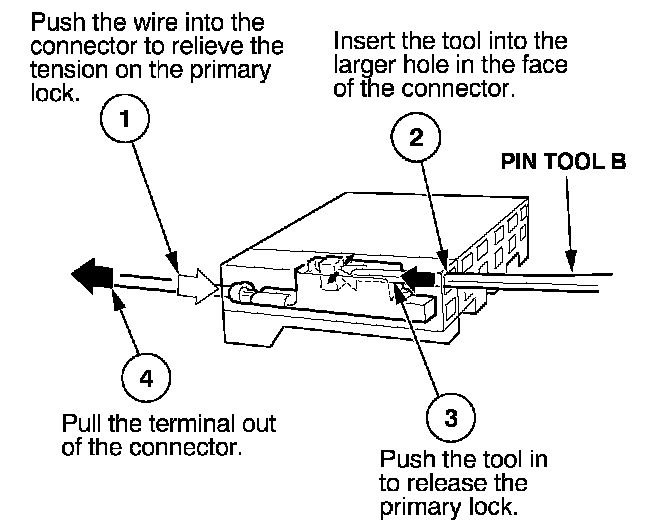 Push the wire into the connector to relieve the tension on the primary lock.

1

Insert the tool into the larger hole in the face of the connector.

2

PIN TOOL B

4

Pull the terminal out of the connector.

3

Push the tool in to release the primary lock.