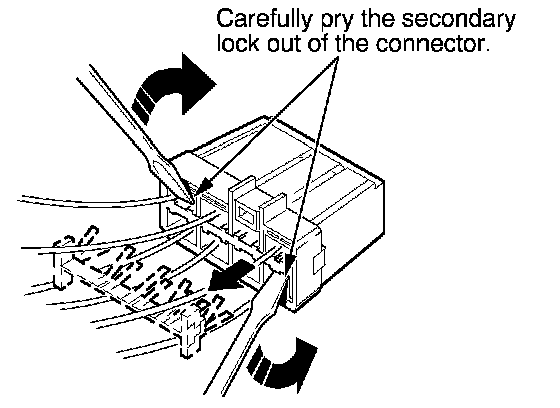 Carefully pry the secondary lock out of the connector.