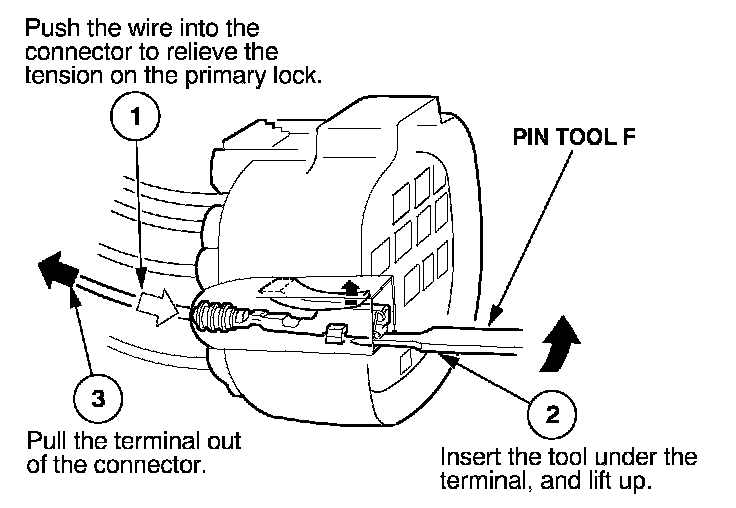 Push the wire into the connector to relieve the tension on the primary lock.

1

PIN TOOL F

3

Pull the terminal out of the connector.

2

Insert the tool under the terminal, and lift up.