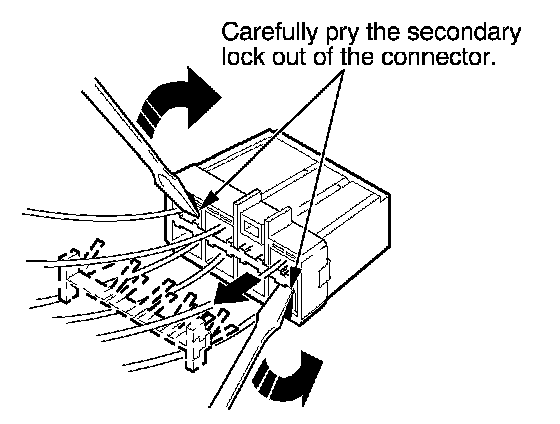 Carefully pry the secondary lock out of the connector.