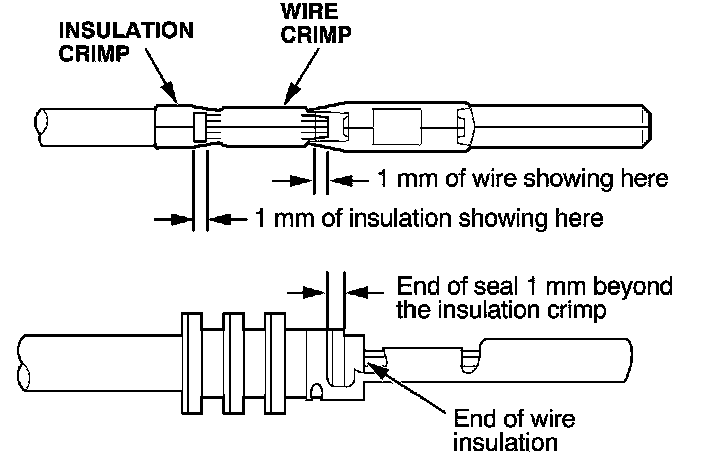 INSULATION CRIMP

WIRE CRIMP

1 mm of wire showing here

1 mm of insulation showing here

End of seal 1 mm beyond the insulation crimp

End of wire insulation