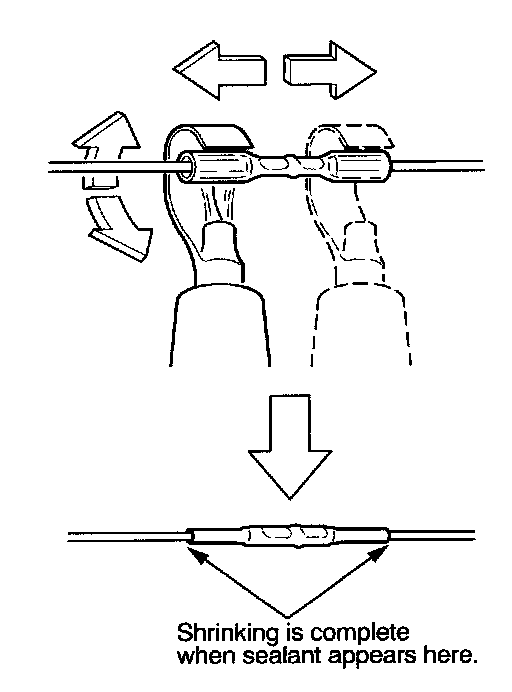 Shrinking is complete
when sealant appears here.