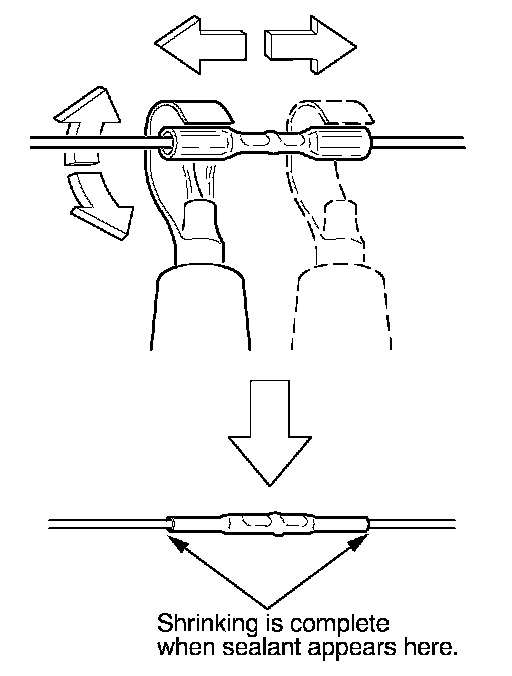 Shrinking is complete when sealant appears here.