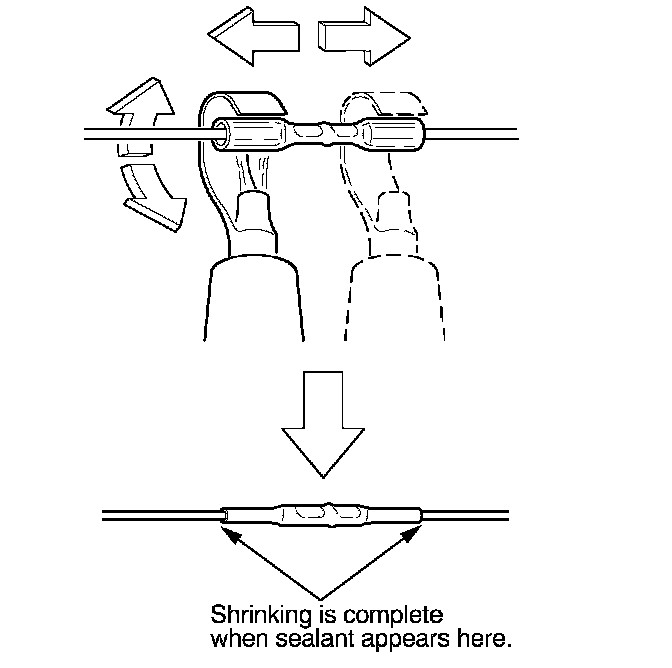 Shrinking is complete
when sealant appears here.