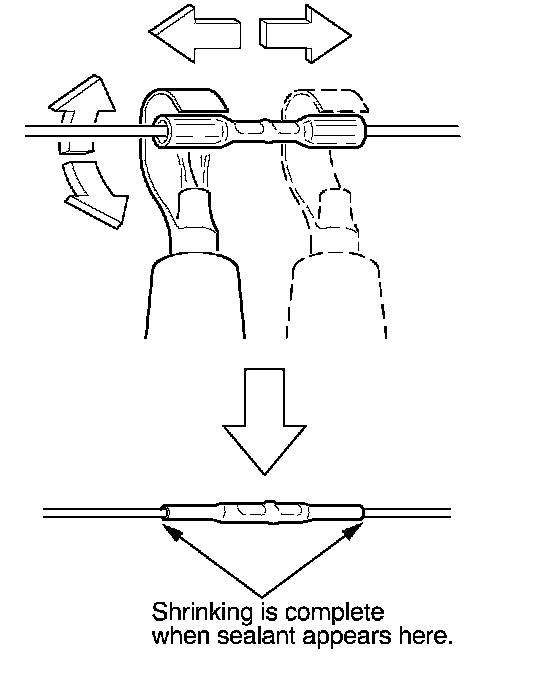 Shrinking is complete
when sealant appears here.