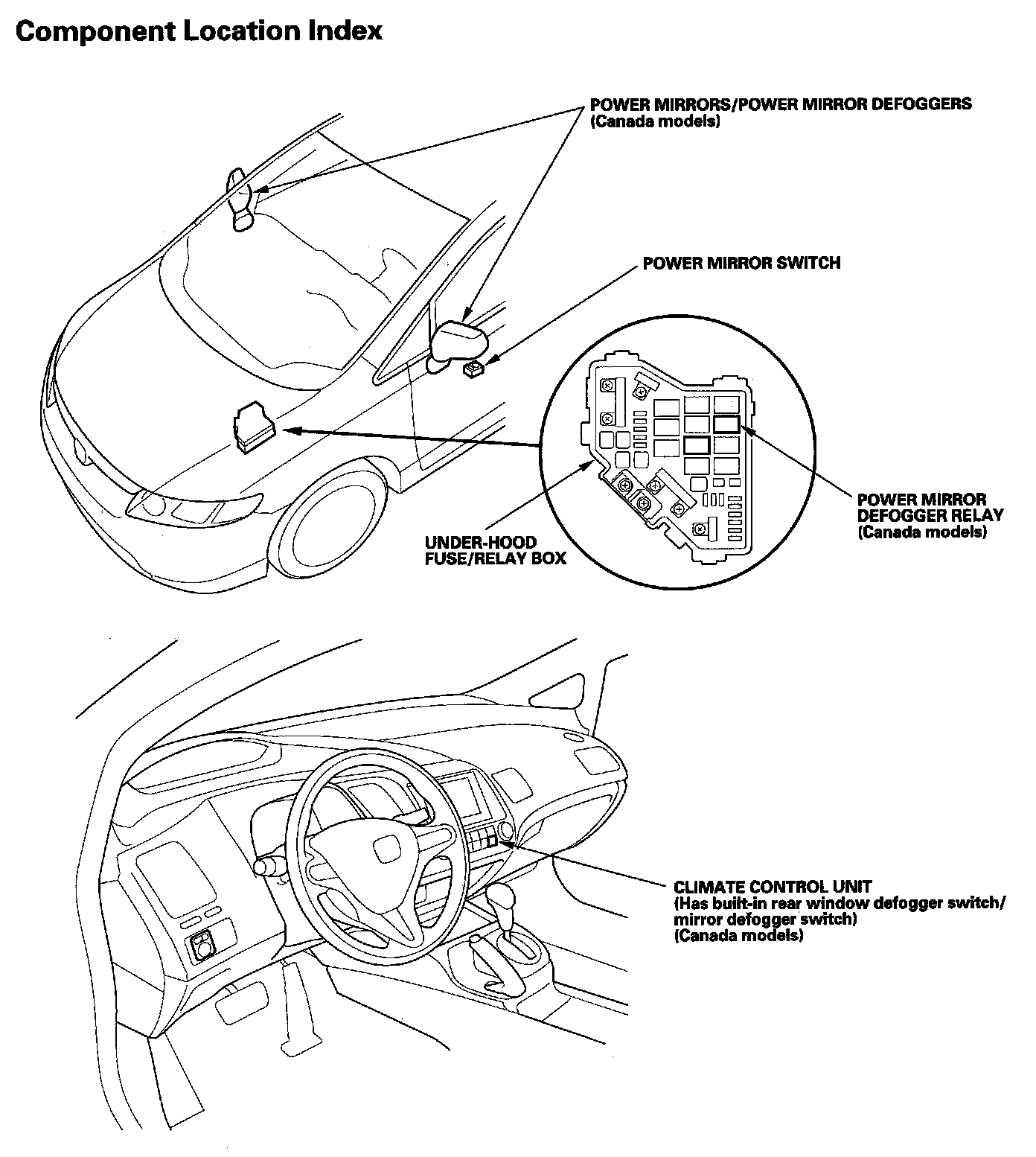 Component Location Index

POWER MIRRORS/POWER MIRROR DEFOGGERS (Canada models)

POWER MIRROR SWITCH

UNDER-HOOD FUSE/RELAY BOX

POWER MIRROR DEFOGGER RELAY (Canada models)

CLIMATE CONTROL UNIT (Has built-in rear window defogger switch/ mirror defogger switch) (Canada models)