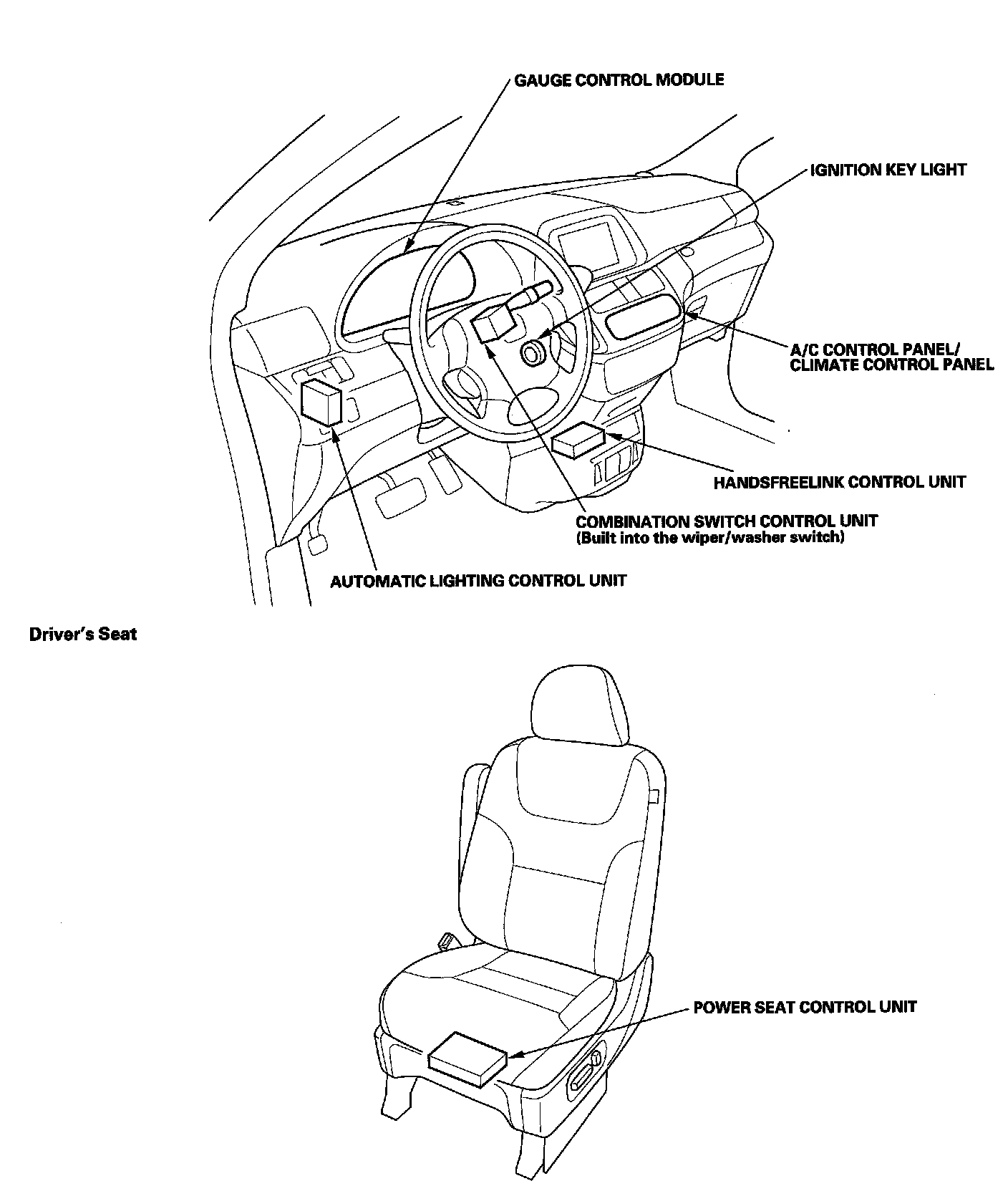 GAUGE CONTROL MODULE

IGNITION KEY LIGHT

A/C CONTROL PANEL/
CLIMATE CONTROL PANEL

HANDSFREELINK CONTROL UNIT

COMBINATION SWITCH CONTROL UNIT
(Built into the wiper/washer switch)

AUTOMATIC LIGHTING CONTROL UNIT

Driver's Seat

POWER SEAT CONTROL UNIT