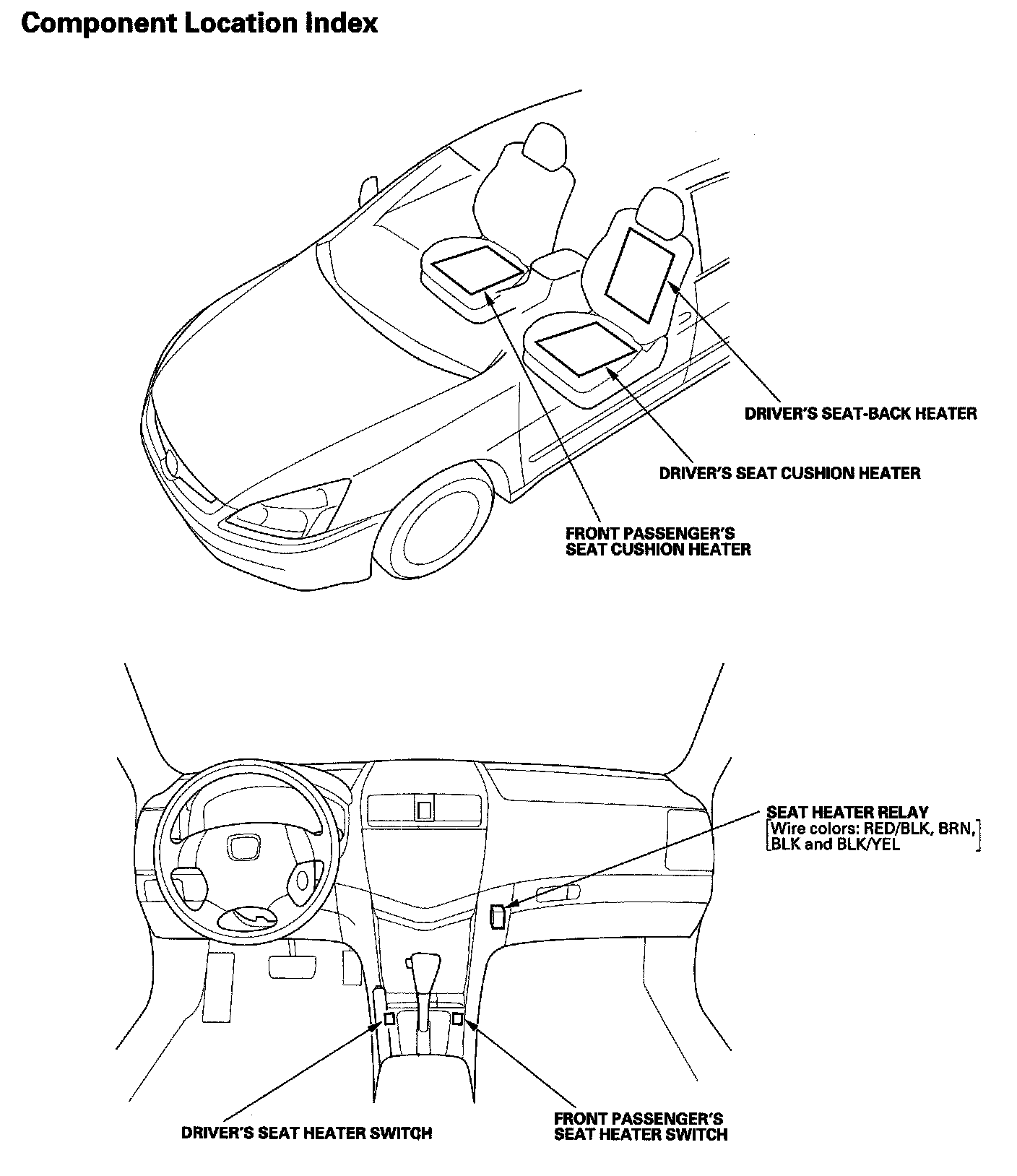 Component Location Index

DRIVER'S SEAT-BACK HEATER

DRIVER'S SEAT CUSHION HEATER

FRONT PASSENGER'S SEAT CUSHION HEATER

SEAT HEATER RELAY
[Wire colors: RED/BLK, BRN, BLK and BLK/YEL]

DRIVER'S SEAT HEATER SWITCH

FRONT PASSENGER'S SEAT HEATER SWITCH