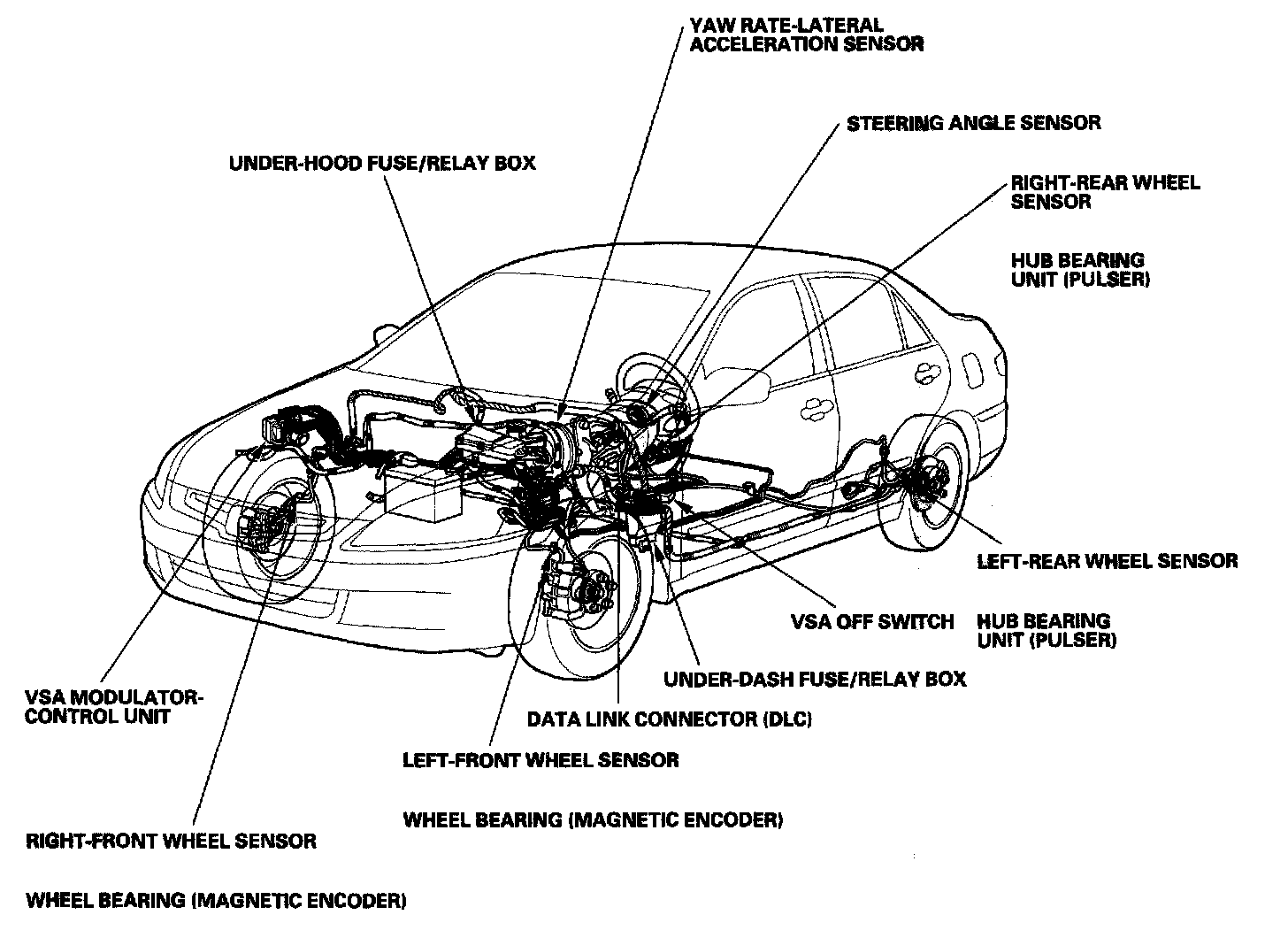 YAW RATE-LATERAL ACCELERATION SENSOR

STEERING ANGLE SENSOR

UNDER-HOOD FUSE/RELAY BOX

RIGHT-REAR WHEEL SENSOR

HUB BEARING UNIT (PULSER)

LEFT-REAR WHEEL SENSOR

VSA OFF SWITCH

HUB BEARING UNIT (PULSER)

UNDER-DASH FUSE/RELAY BOX

VSA MODULATOR-CONTROL UNIT

DATA LINK CONNECTOR (DLC)

LEFT-FRONT WHEEL SENSOR

WHEEL BEARING (MAGNETIC ENCODER)

RIGHT-FRONT WHEEL SENSOR

WHEEL BEARING (MAGNETIC ENCODER)