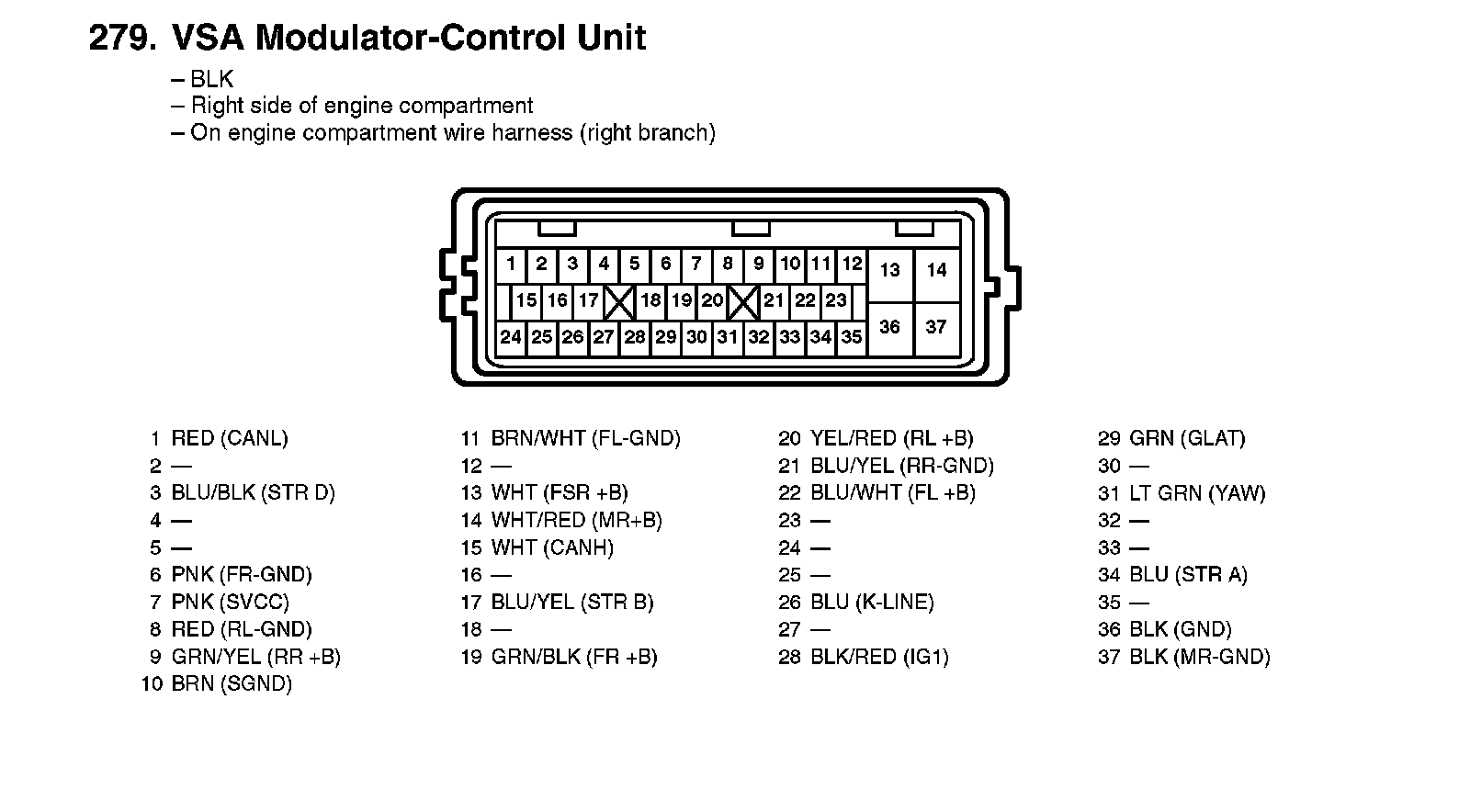 279. VSA Modulator-Control Unit
– BLK
– Right side of engine compartment
– On engine compartment wire harness (right branch)

1 2 3 4 5 6 7 8 9 10 11 12 13 14
15 16 17 18 19 20 21 22 23
24 25 26 27 28 29 30 31 32 33 34 35 36 37

1 RED (CANL)
2 —
3 BLU/BLK (STR D)
4 —
5 —
6 PNK (FR-GND)
7 PNK (SVCC)
8 RED (RL-GND)
9 GRN/YEL (RR +B)
10 BRN (SGND)

11 BRN/WHT (FL-GND)
12 —
13 WHT (FSR +B)
14 WHT/RED (MR+B)
15 WHT (CANH)
16 —
17 BLU/YEL (STR B)
18 —
19 GRN/BLK (FR +B)

20 YEL/RED (RL +B)
21 BLU/YEL (RR-GND)
22 BLU/WHT (FL +B)
23 —
24 —
25 —
26 BLU (K-LINE)
27 —
28 BLK/RED (IG1)

29 GRN (GLAT)
30 —
31 LT GRN (YAW)
32 —
33 —
34 BLU (STR A)
35 —
36 BLK (GND)
37 BLK (MR-GND)