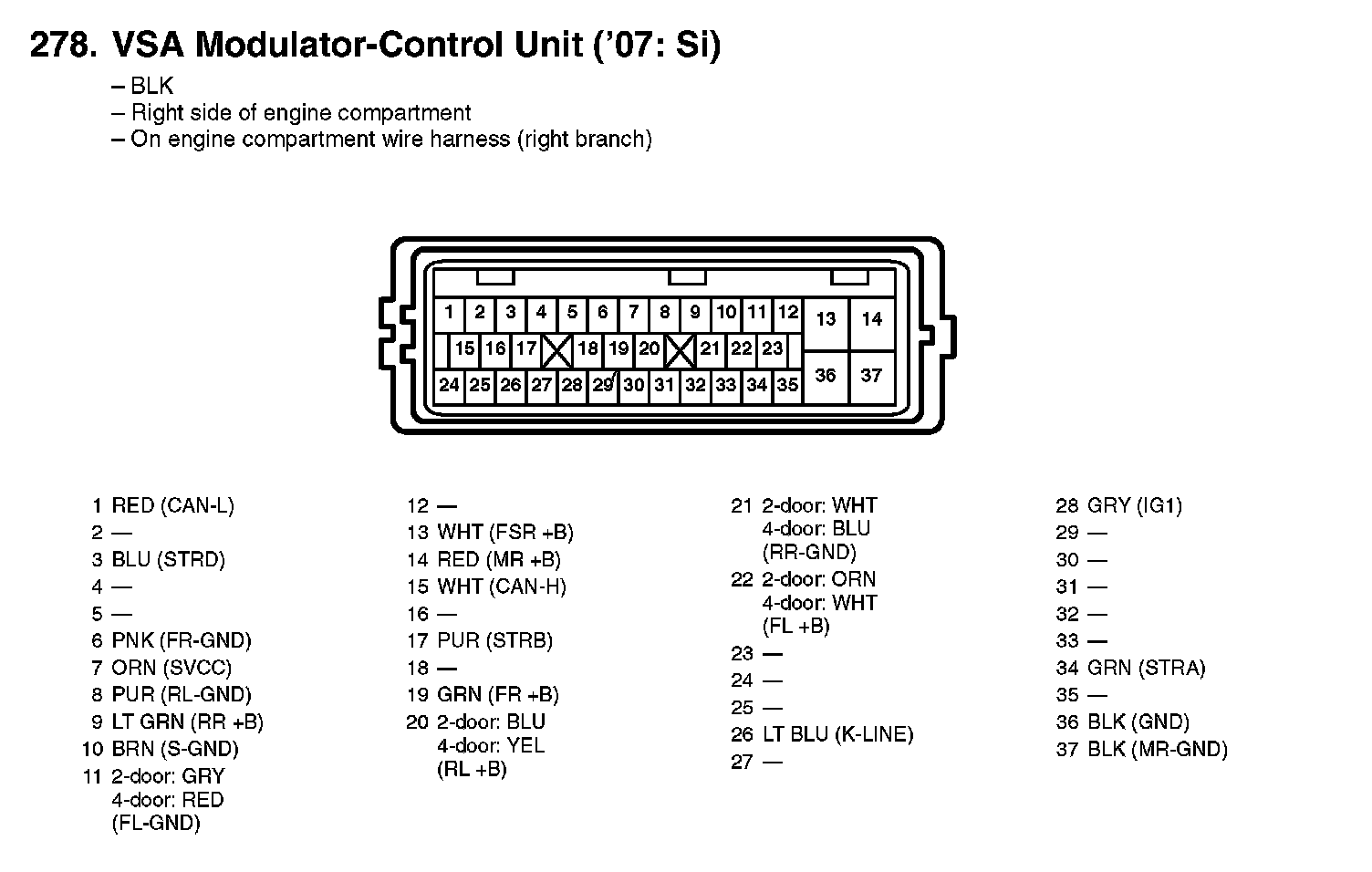 278. VSA Modulator-Control Unit ('07: Si)

– BLK
– Right side of engine compartment
– On engine compartment wire harness (right branch)

1 2 3 4 5 6 7 8 9 10 11 12 13 14
15 16 17 18 19 20 21 22 23
24 25 26 27 28 29 30 31 32 33 34 35 36 37

1 RED (CAN-L)
2 —
3 BLU (STRD)
4 —
5 —
6 PNK (FR-GND)
7 ORN (SVCC)
8 PUR (RL-GND)
9 LT GRN (RR +B)
10 BRN (S-GND)
11 2-door: GRY
4-door: RED
(FL-GND)

12 —
13 WHT (FSR +B)
14 RED (MR +B)
15 WHT (CAN-H)
16 —
17 PUR (STRB)
18 —
19 GRN (FR +B)
20 2-door: BLU
4-door: YEL
(RL +B)

21 2-door: WHT
4-door: BLU
(RR-GND)
22 2-door: ORN
4-door: WHT
(FL +B)
23 —
24 —
25 —
26 LT BLU (K-LINE)
27 —

28 GRY (IG1)
29 —
30 —
31 —
32 —
33 —
34 GRN (STRA)
35 —
36 BLK (GND)
37 BLK (MR-GND)