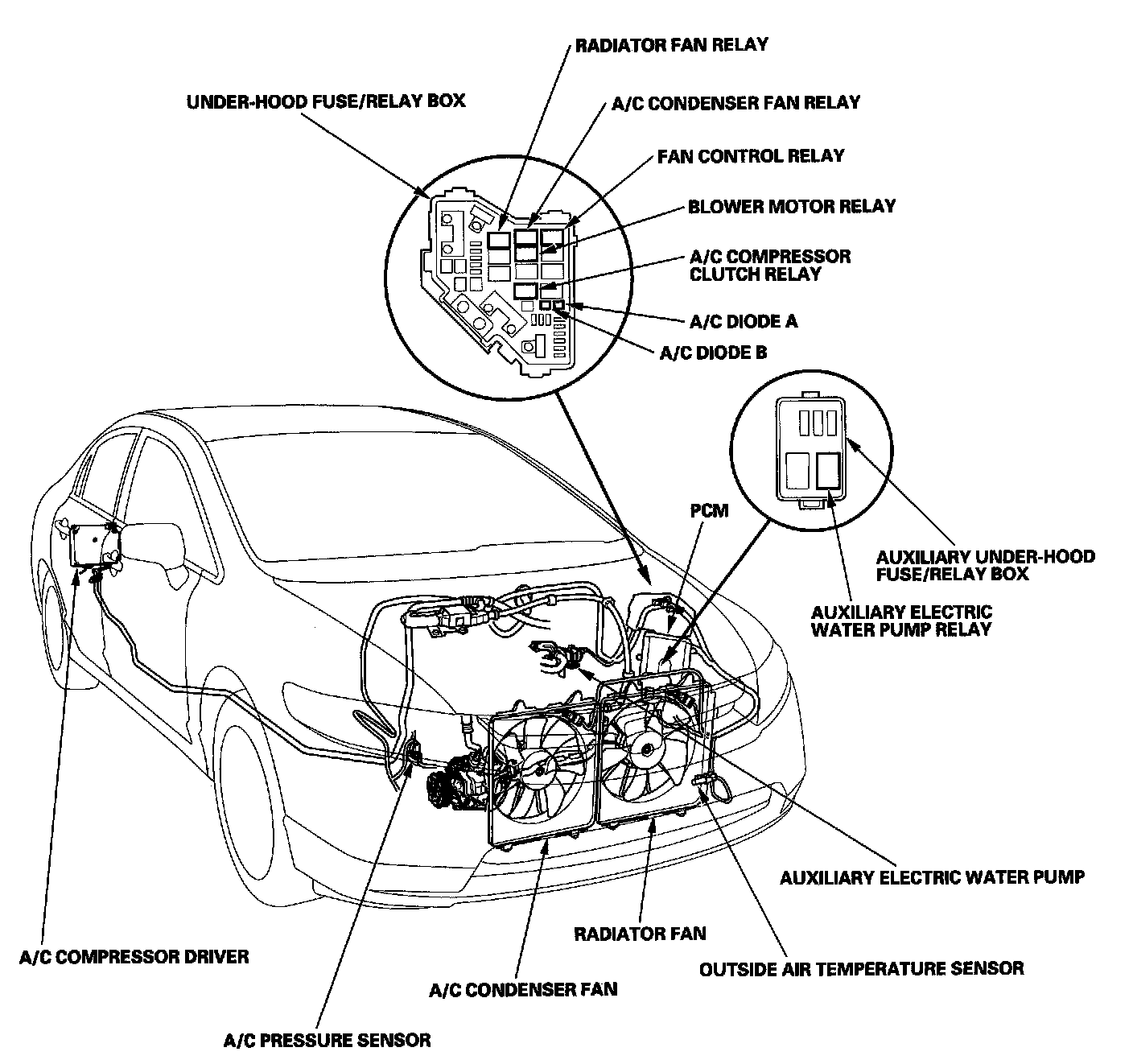 RADIATOR FAN RELAY

UNDER-HOOD FUSE/RELAY BOX

A/C CONDENSER FAN RELAY

FAN CONTROL RELAY

BLOWER MOTOR RELAY

A/C COMPRESSOR CLUTCH RELAY

A/C DIODE A

A/C DIODE B

PCM

AUXILIARY UNDER-HOOD FUSE/RELAY BOX

AUXILIARY ELECTRIC WATER PUMP RELAY

AUXILIARY ELECTRIC WATER PUMP

RADIATOR FAN

OUTSIDE AIR TEMPERATURE SENSOR

A/C COMPRESSOR DRIVER

A/C CONDENSER FAN

A/C PRESSURE SENSOR