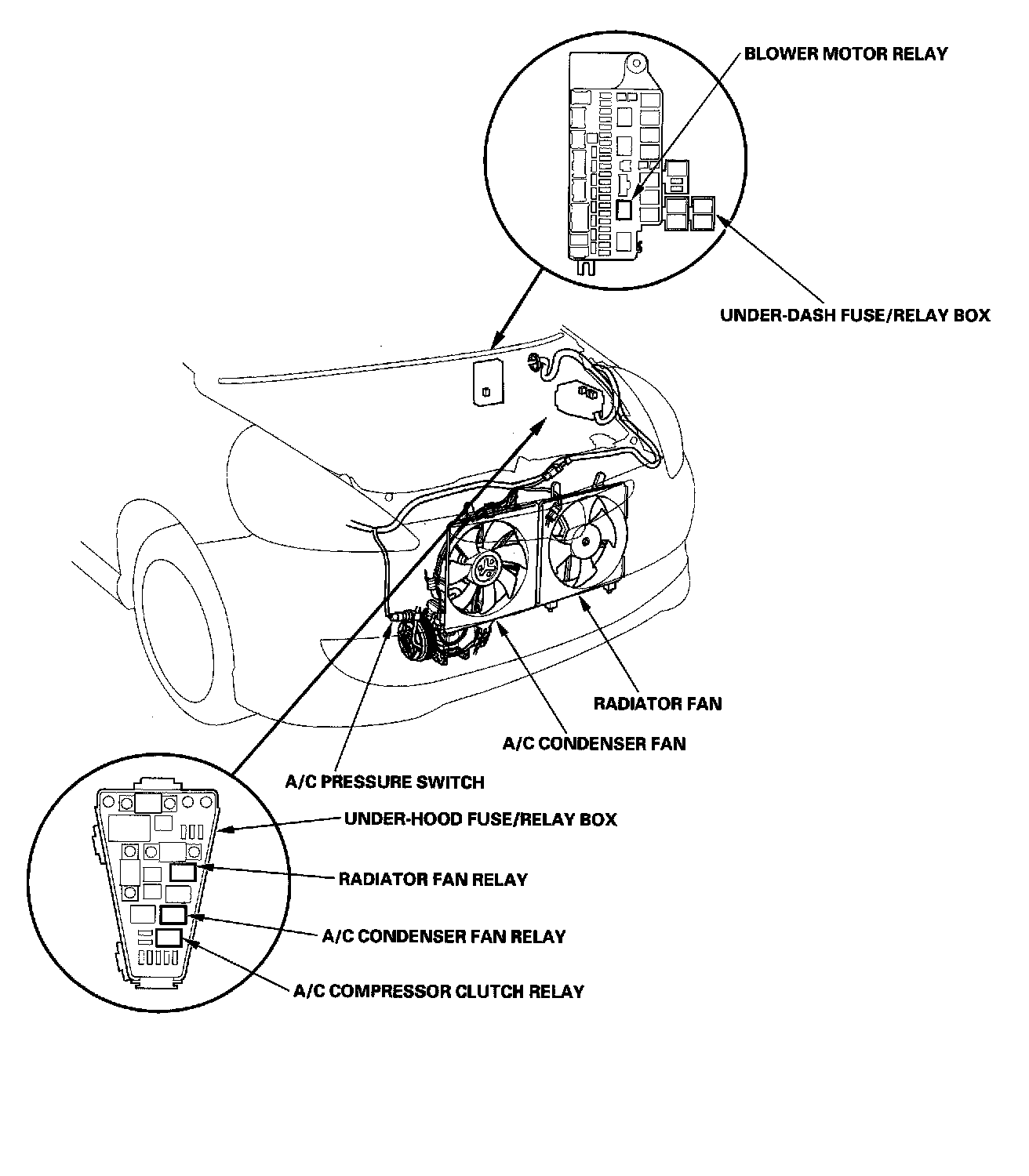 BLOWER MOTOR RELAY

UNDER-DASH FUSE/RELAY BOX

RADIATOR FAN

A/C CONDENSER FAN

A/C PRESSURE SWITCH

UNDER-HOOD FUSE/RELAY BOX

RADIATOR FAN RELAY

A/C CONDENSER FAN RELAY

A/C COMPRESSOR CLUTCH RELAY