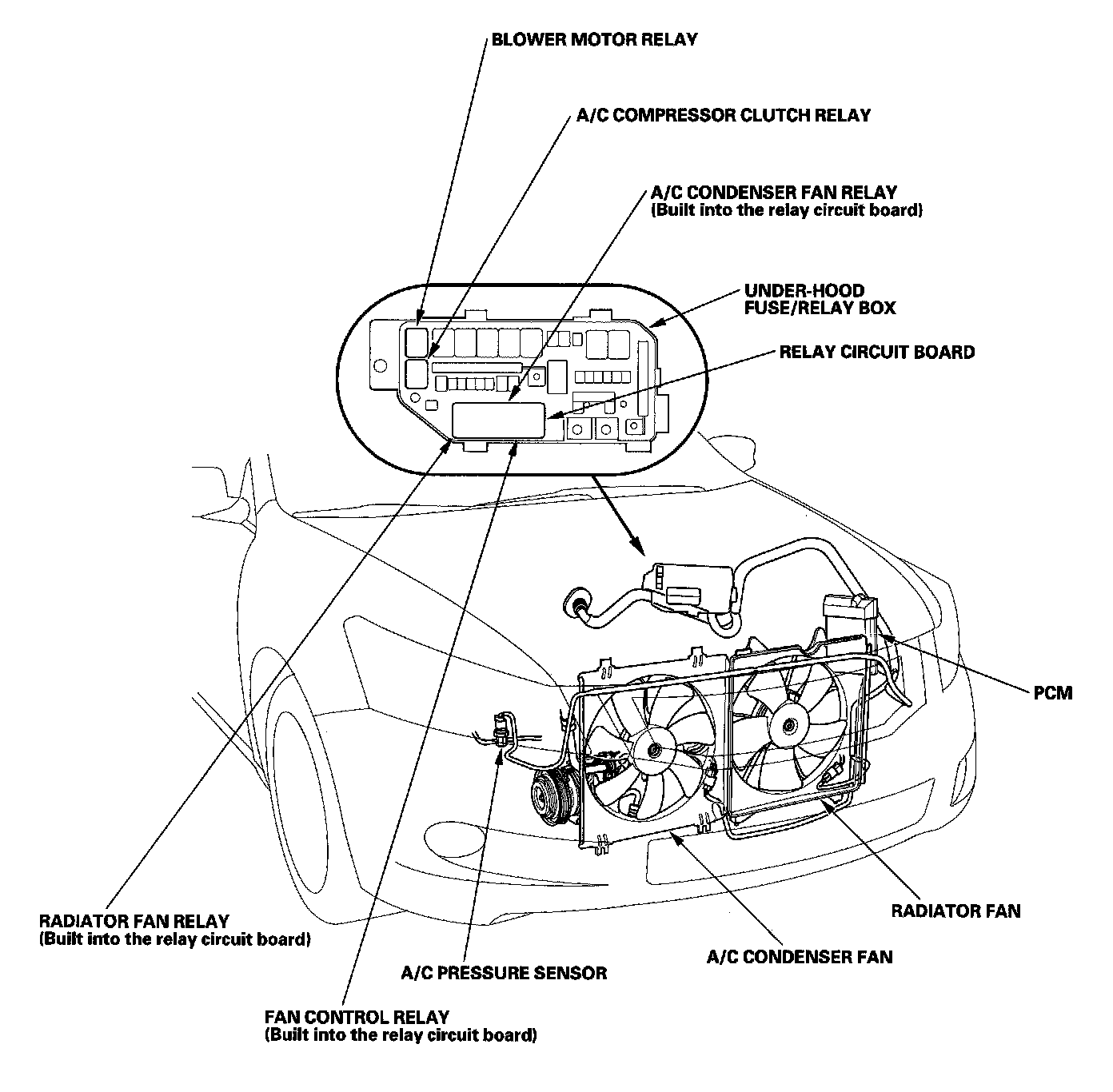 BLOWER MOTOR RELAY

A/C COMPRESSOR CLUTCH RELAY

A/C CONDENSER FAN RELAY
(Built into the relay circuit board)

UNDER-HOOD
FUSE/RELAY BOX

RELAY CIRCUIT BOARD

PCM

RADIATOR FAN

A/C CONDENSER FAN

RADIATOR FAN RELAY
(Built into the relay circuit board)

A/C PRESSURE SENSOR

FAN CONTROL RELAY
(Built into the relay circuit board)