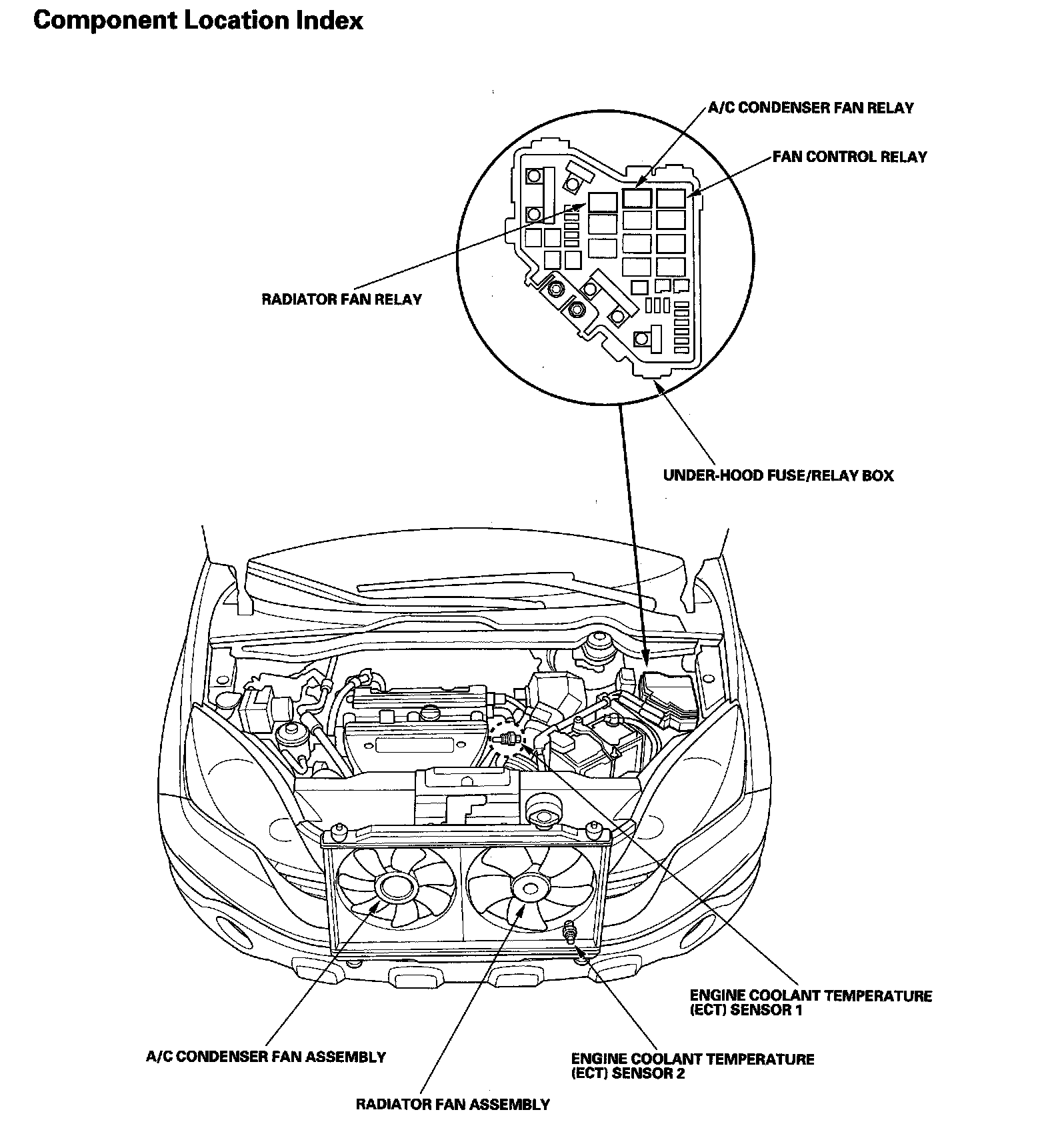 Component Location Index

A/C CONDENSER FAN RELAY

FAN CONTROL RELAY

RADIATOR FAN RELAY

UNDER-HOOD FUSE/RELAY BOX

ENGINE COOLANT TEMPERATURE (ECT) SENSOR 1

A/C CONDENSER FAN ASSEMBLY

ENGINE COOLANT TEMPERATURE (ECT) SENSOR 2

RADIATOR FAN ASSEMBLY