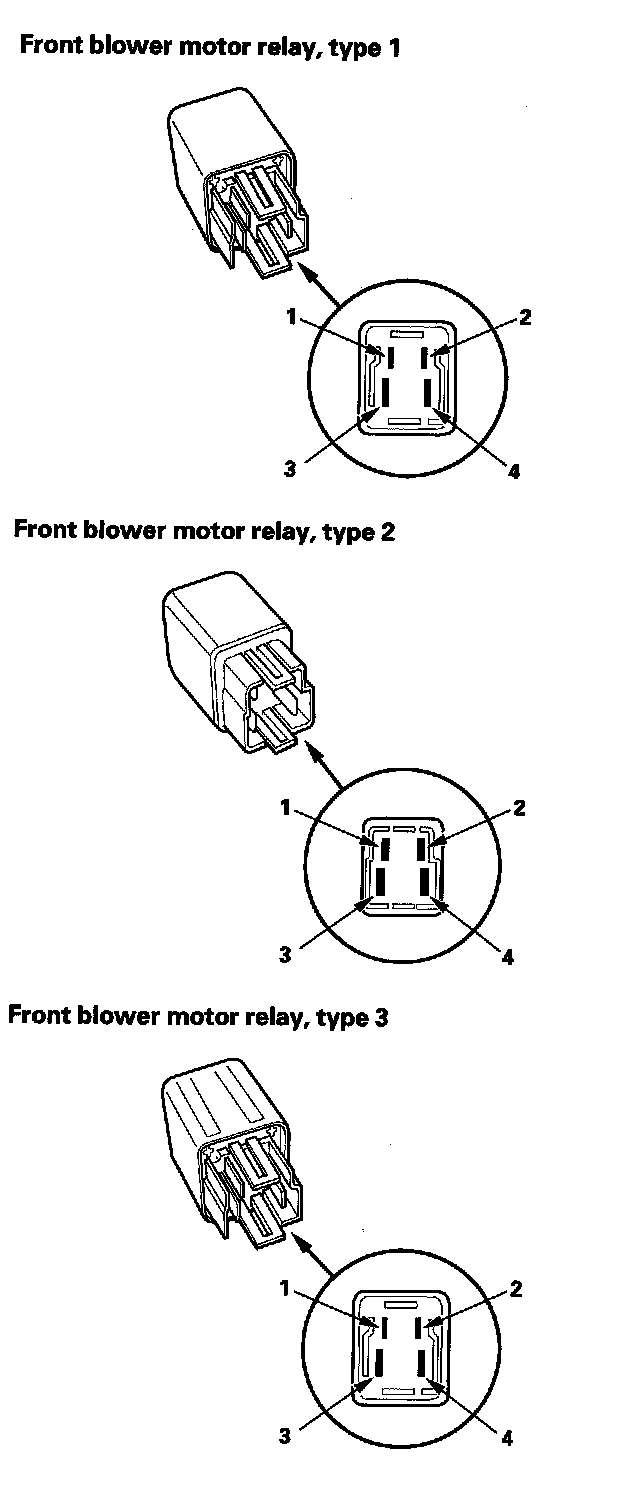 Front blower motor relay, type 1

1
2
3
4

Front blower motor relay, type 2

1
2
3
4

Front blower motor relay, type 3

1
2
3
4