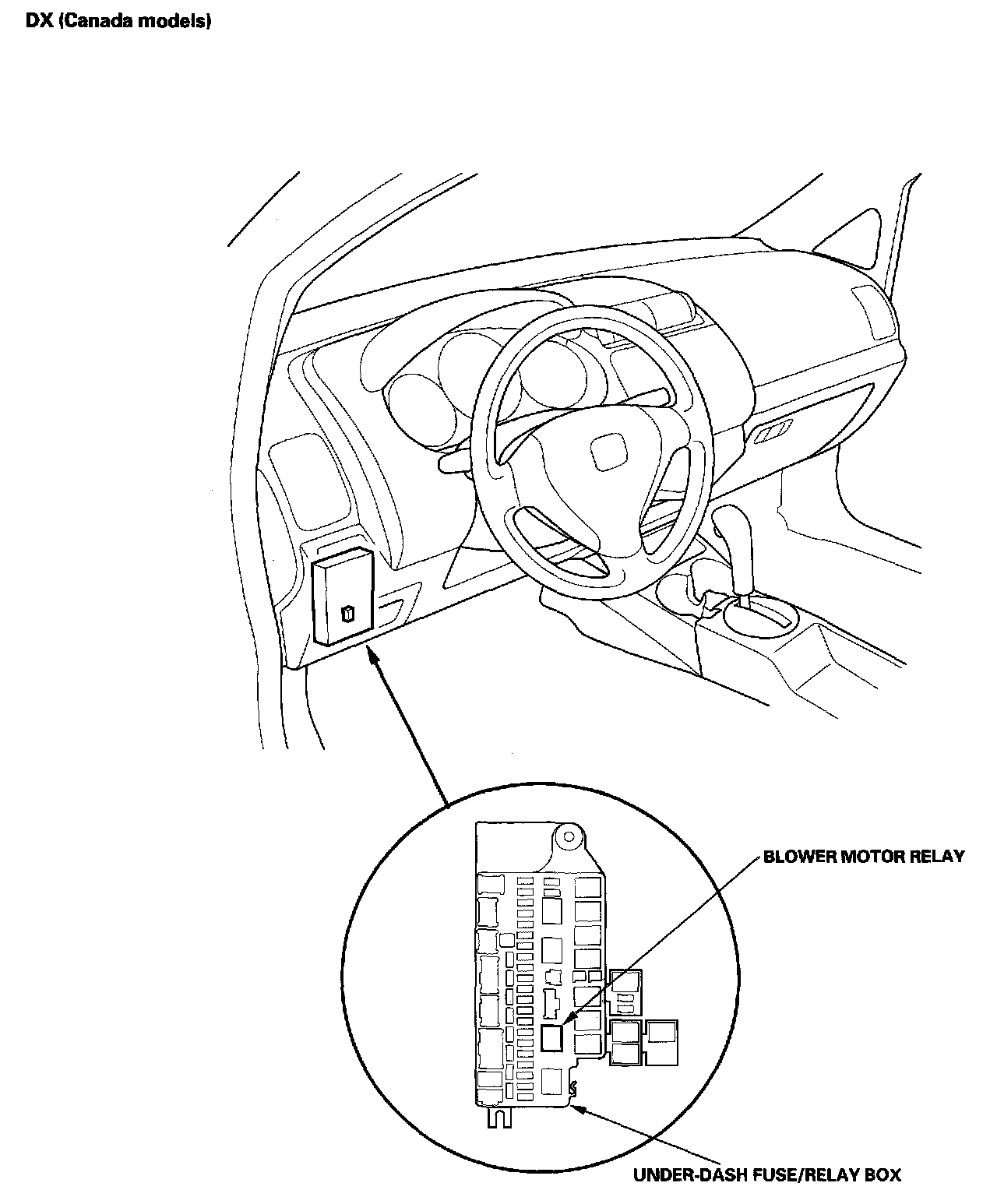 DX (Canada models)

BLOWER MOTOR RELAY

UNDER-DASH FUSE/RELAY BOX