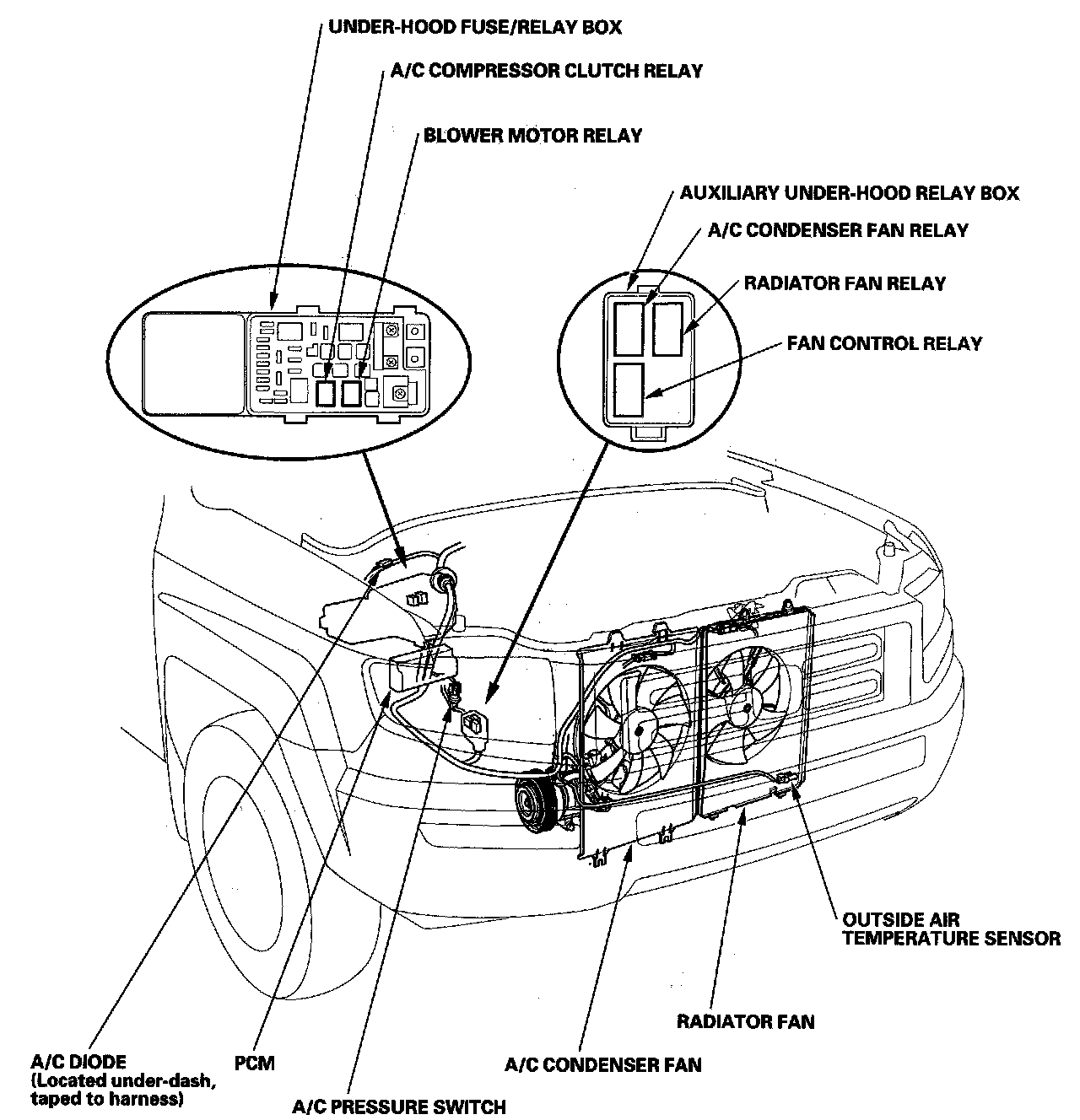 UNDER-HOOD FUSE/RELAY BOX

A/C COMPRESSOR CLUTCH RELAY

BLOWER MOTOR RELAY

AUXILIARY UNDER-HOOD RELAY BOX

A/C CONDENSER FAN RELAY

RADIATOR FAN RELAY

FAN CONTROL RELAY

OUTSIDE AIR TEMPERATURE SENSOR

RADIATOR FAN

A/C CONDENSER FAN

A/C DIODE (Located under-dash, taped to harness)

PCM

A/C PRESSURE SWITCH