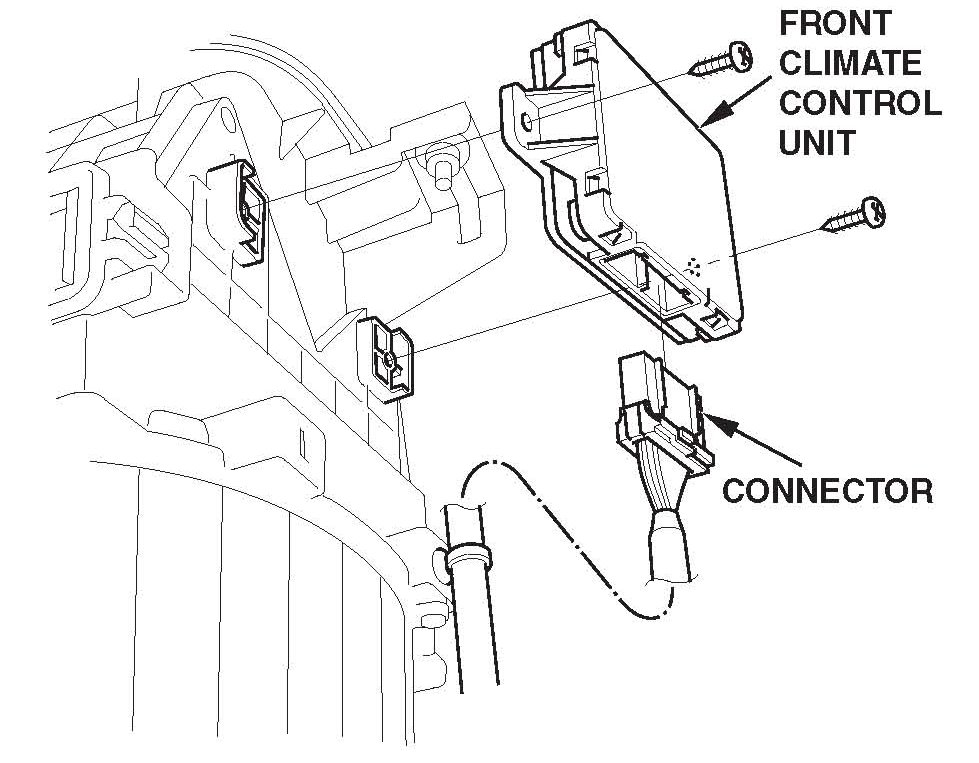 FRONT CLIMATE CONTROL UNIT

CONNECTOR