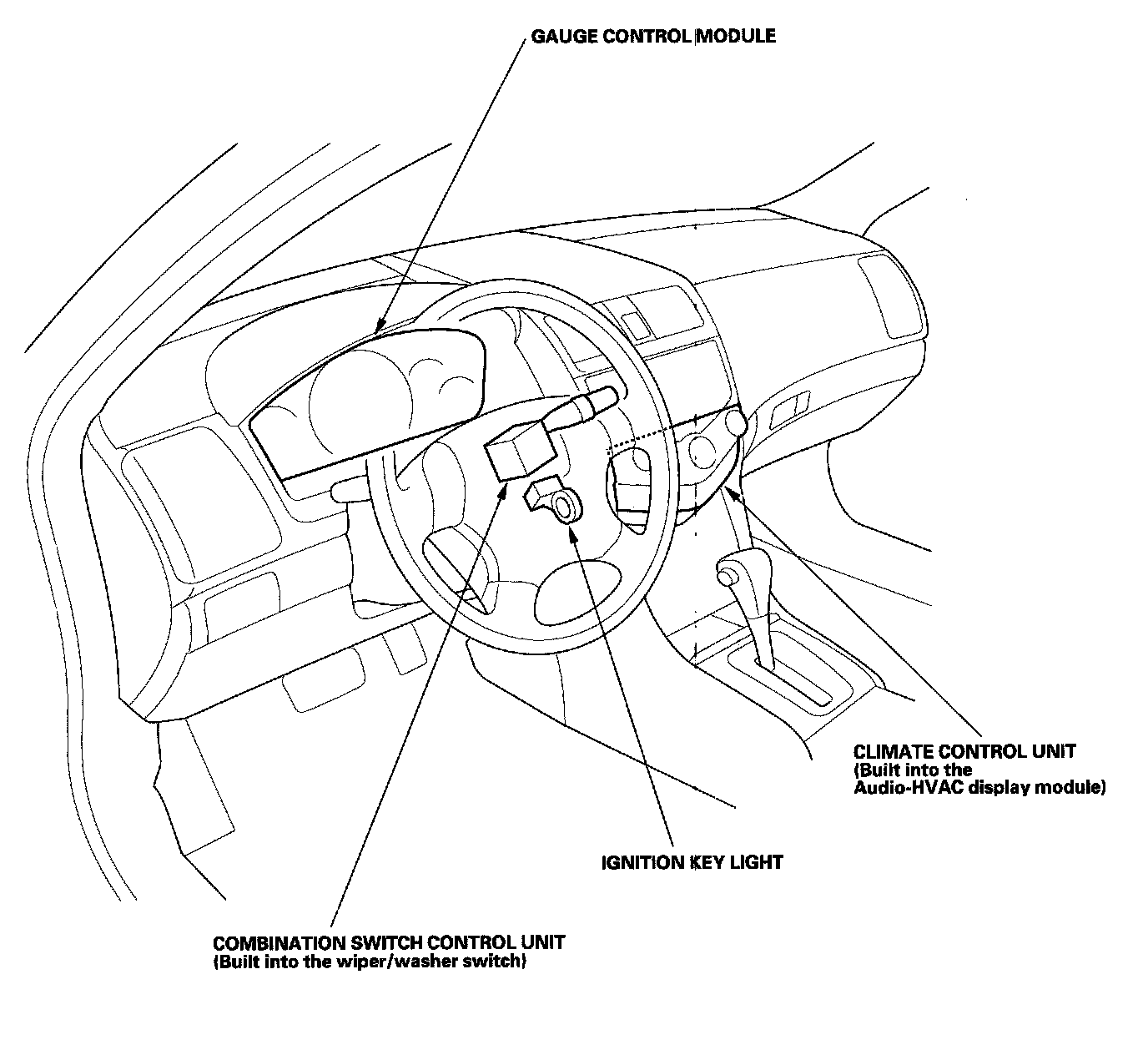 GAUGE CONTROL MODULE

CLIMATE CONTROL UNIT
(Built into the
Audio-HVAC display module)

IGNITION KEY LIGHT

COMBINATION SWITCH CONTROL UNIT
(Built into the wiper/washer switch)