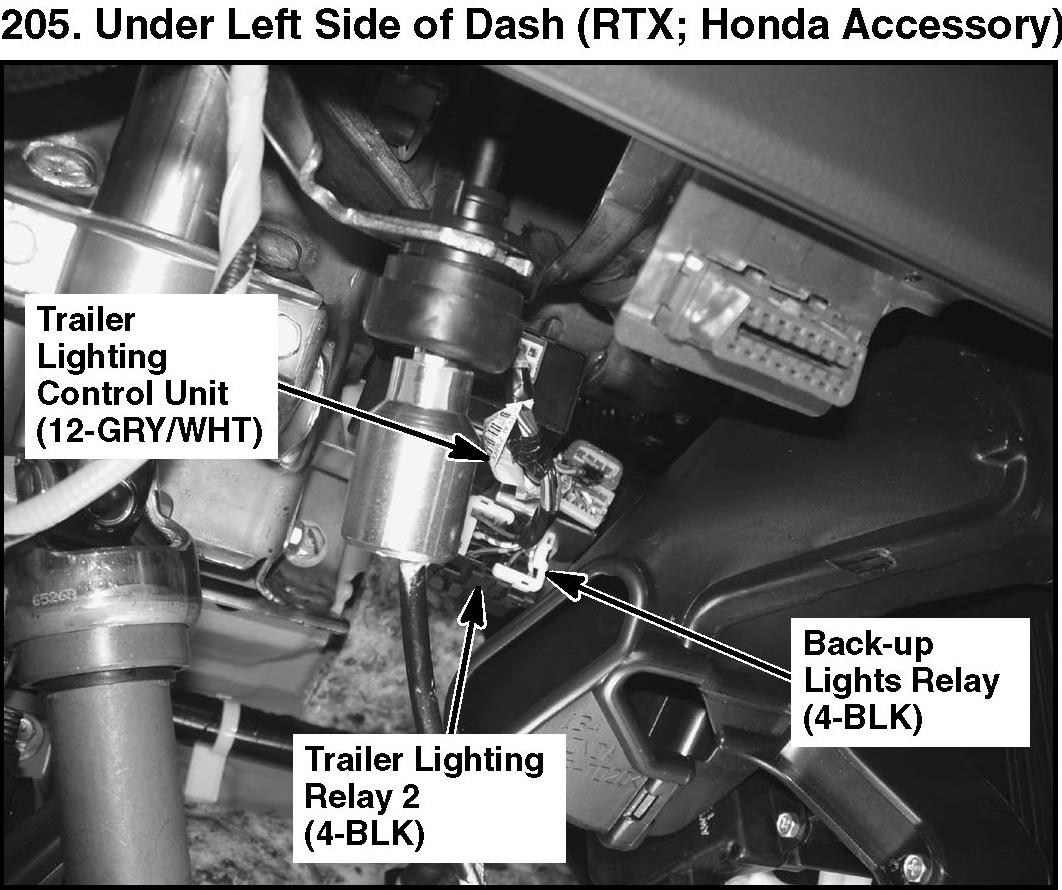 205. Under Left Side of Dash (RTX; Honda Accessory)

Trailer Lighting Control Unit (12-GRY/WHT)

Back-up Lights Relay (4-BLK)

Trailer Lighting Relay 2 (4-BLK)