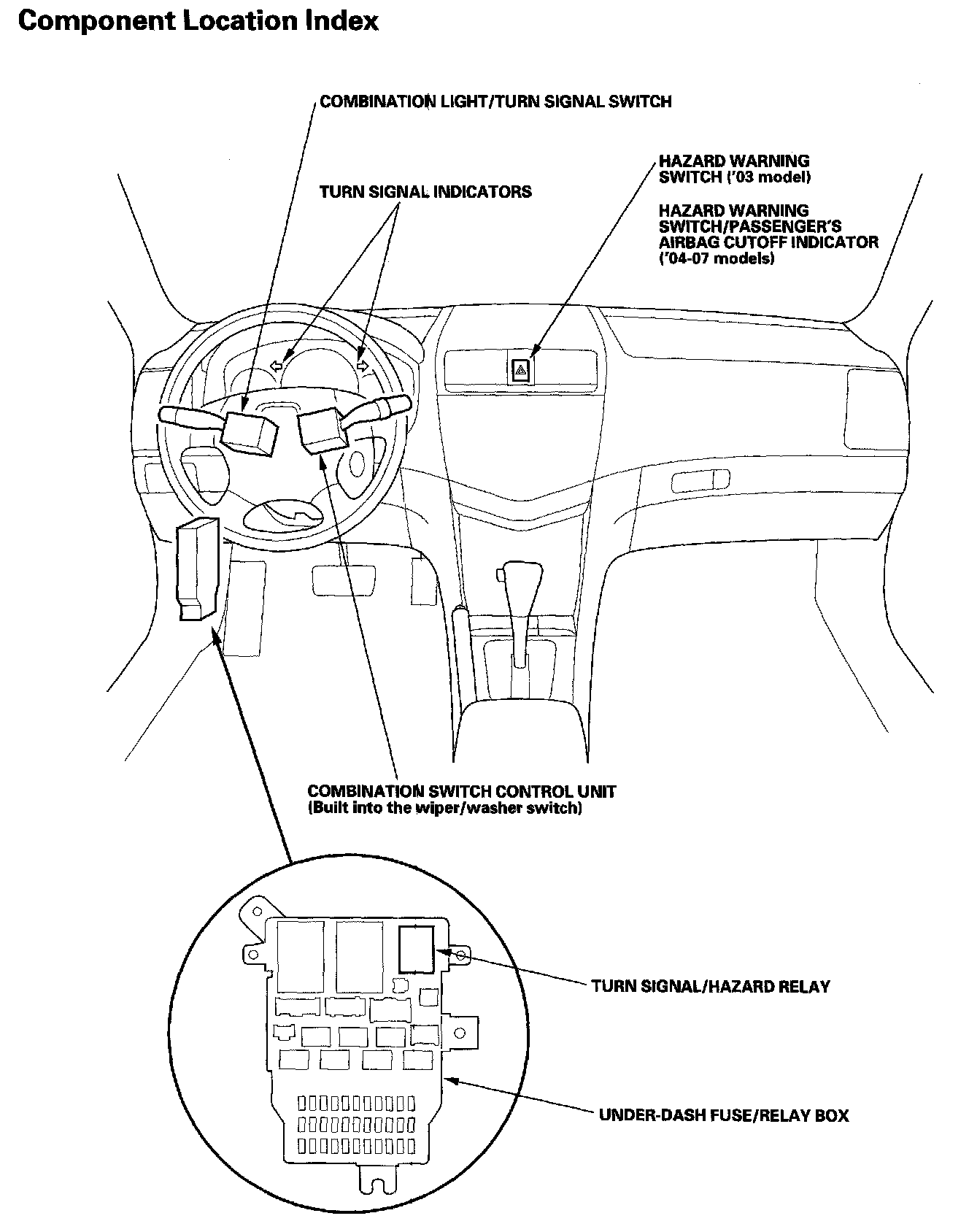 Component Location Index

COMBINATION LIGHT/TURN SIGNAL SWITCH

TURN SIGNAL INDICATORS

HAZARD WARNING SWITCH ('03 model)

HAZARD WARNING SWITCH/PASSENGER'S AIRBAG CUTOFF INDICATOR ('04-07 models)

COMBINATION SWITCH CONTROL UNIT (Built into the wiper/washer switch)

TURN SIGNAL/HAZARD RELAY

UNDER-DASH FUSE/RELAY BOX