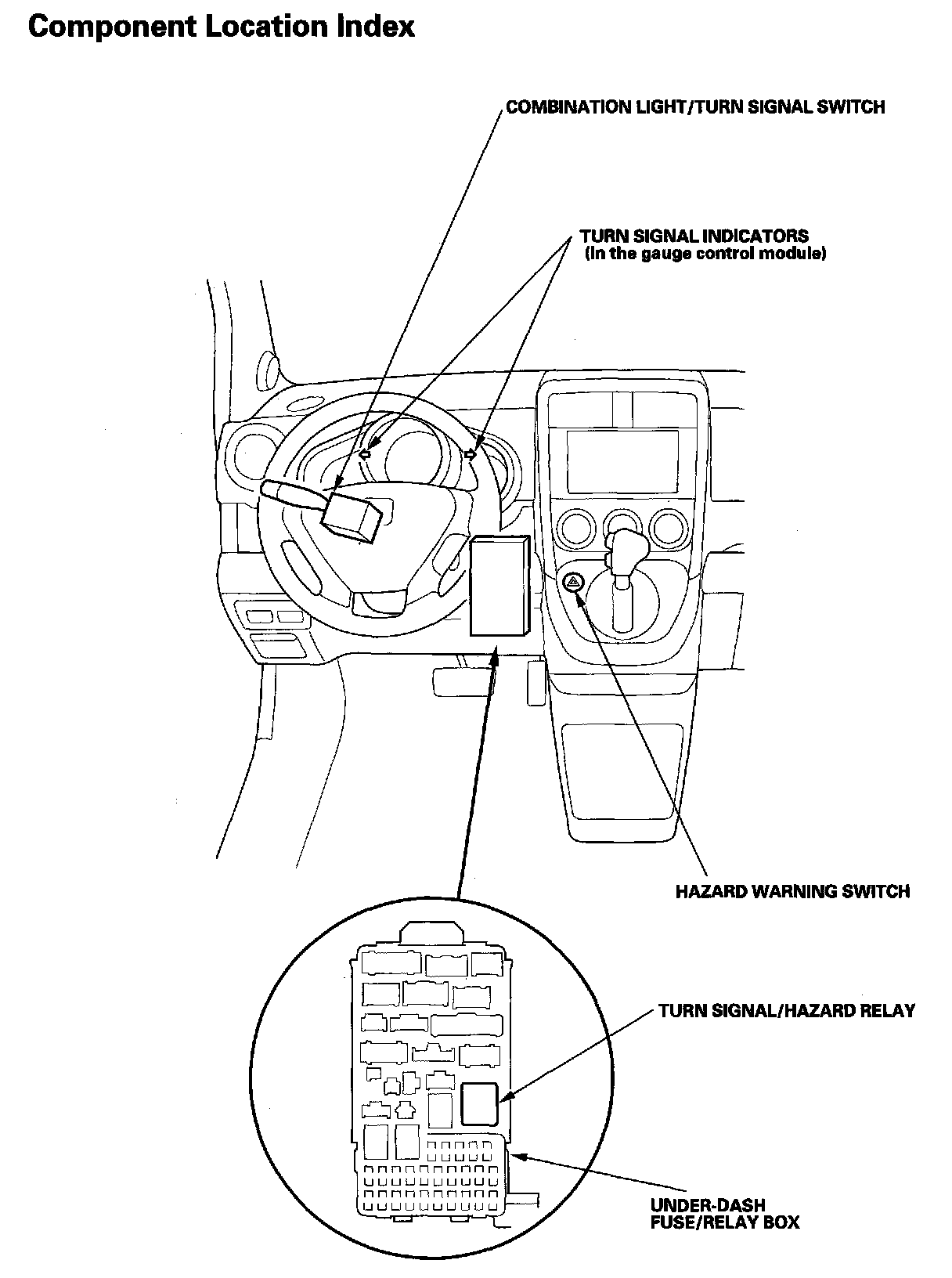 Component Location Index

COMBINATION LIGHT/TURN SIGNAL SWITCH

TURN SIGNAL INDICATORS
(In the gauge control module)

HAZARD WARNING SWITCH

TURN SIGNAL/HAZARD RELAY

UNDER-DASH
FUSE/RELAY BOX