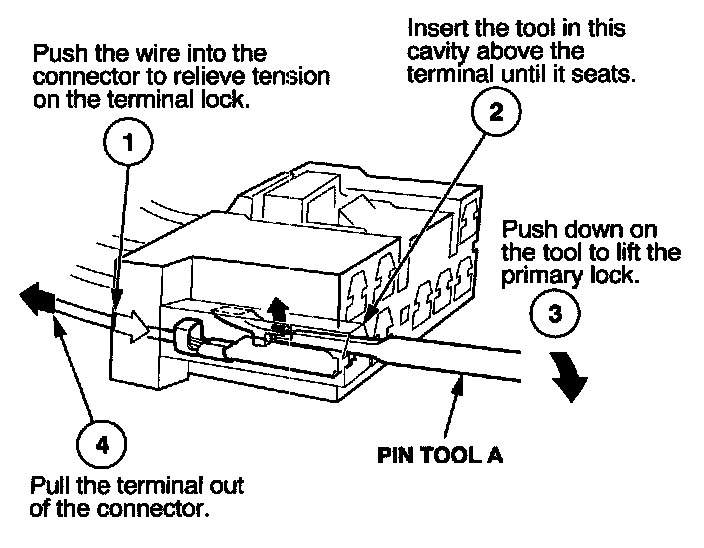 Push the wire into the connector to relieve tension on the terminal lock.

1

Insert the tool in this cavity above the terminal until it seats.

2

Push down on the tool to lift the primary lock.

3

4

Pull the terminal out of the connector.

PIN TOOL A