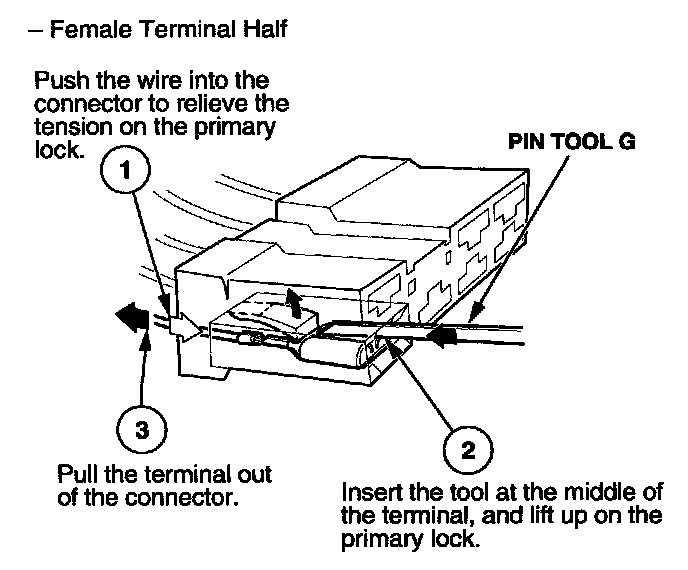 – Female Terminal Half

Push the wire into the connector to relieve the tension on the primary lock.

1

PIN TOOL G

3

Pull the terminal out of the connector.

2

Insert the tool at the middle of the terminal, and lift up on the primary lock.