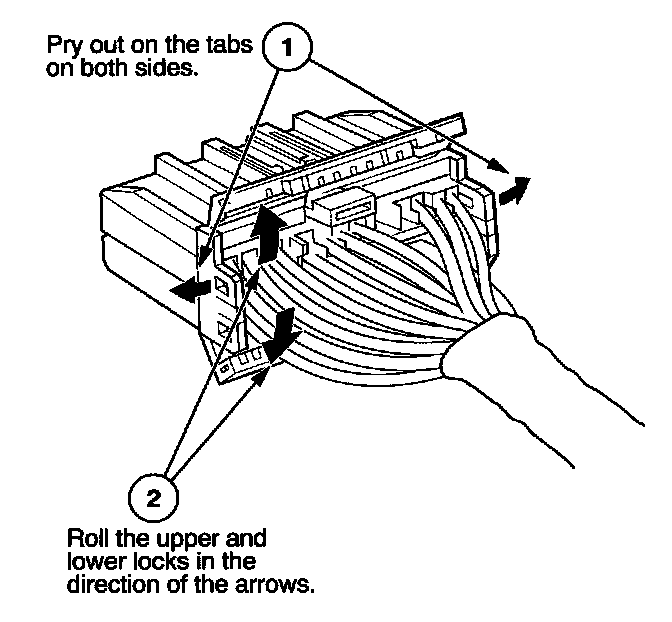 Pry out on the tabs on both sides.

1

2

Roll the upper and lower locks in the direction of the arrows.