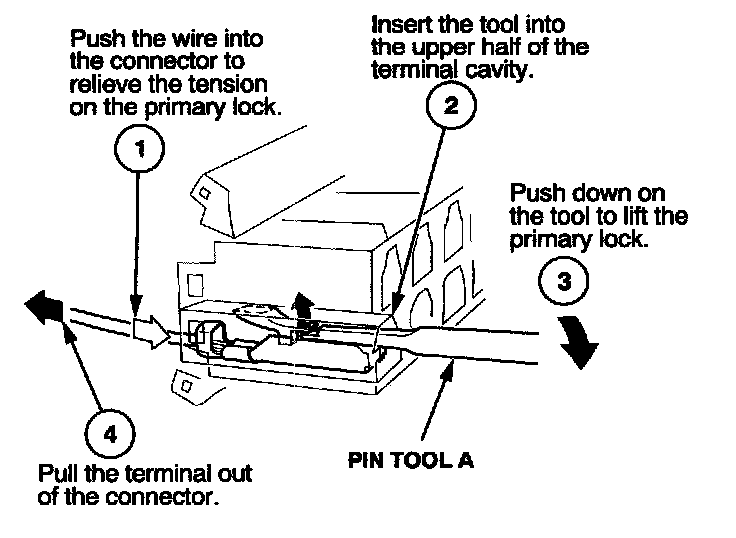 Push the wire into the connector to relieve the tension on the primary lock.

1

Insert the tool into the upper half of the terminal cavity.

2

Push down on the tool to lift the primary lock.

3

4

Pull the terminal out of the connector.

PIN TOOL A