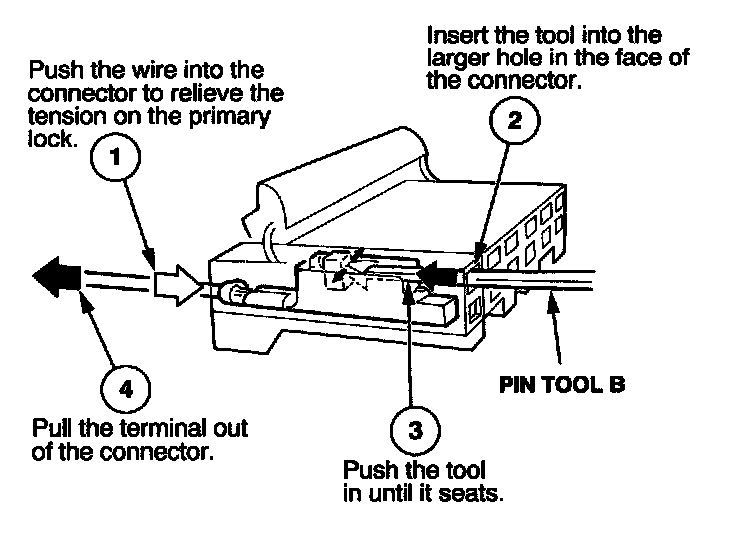 Push the wire into the connector to relieve the tension on the primary lock.

1

Insert the tool into the larger hole in the face of the connector.

2

PIN TOOL B

4

Pull the terminal out of the connector.

3

Push the tool in until it seats.