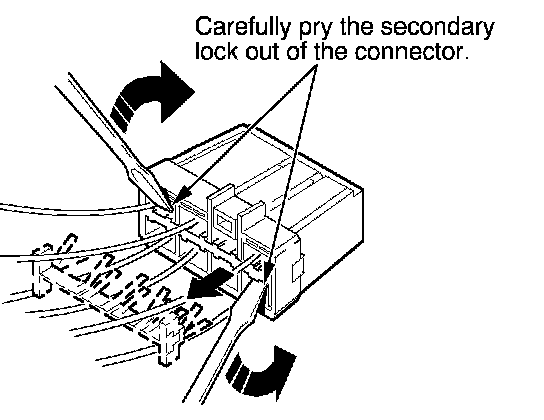 Carefully pry the secondary lock out of the connector.