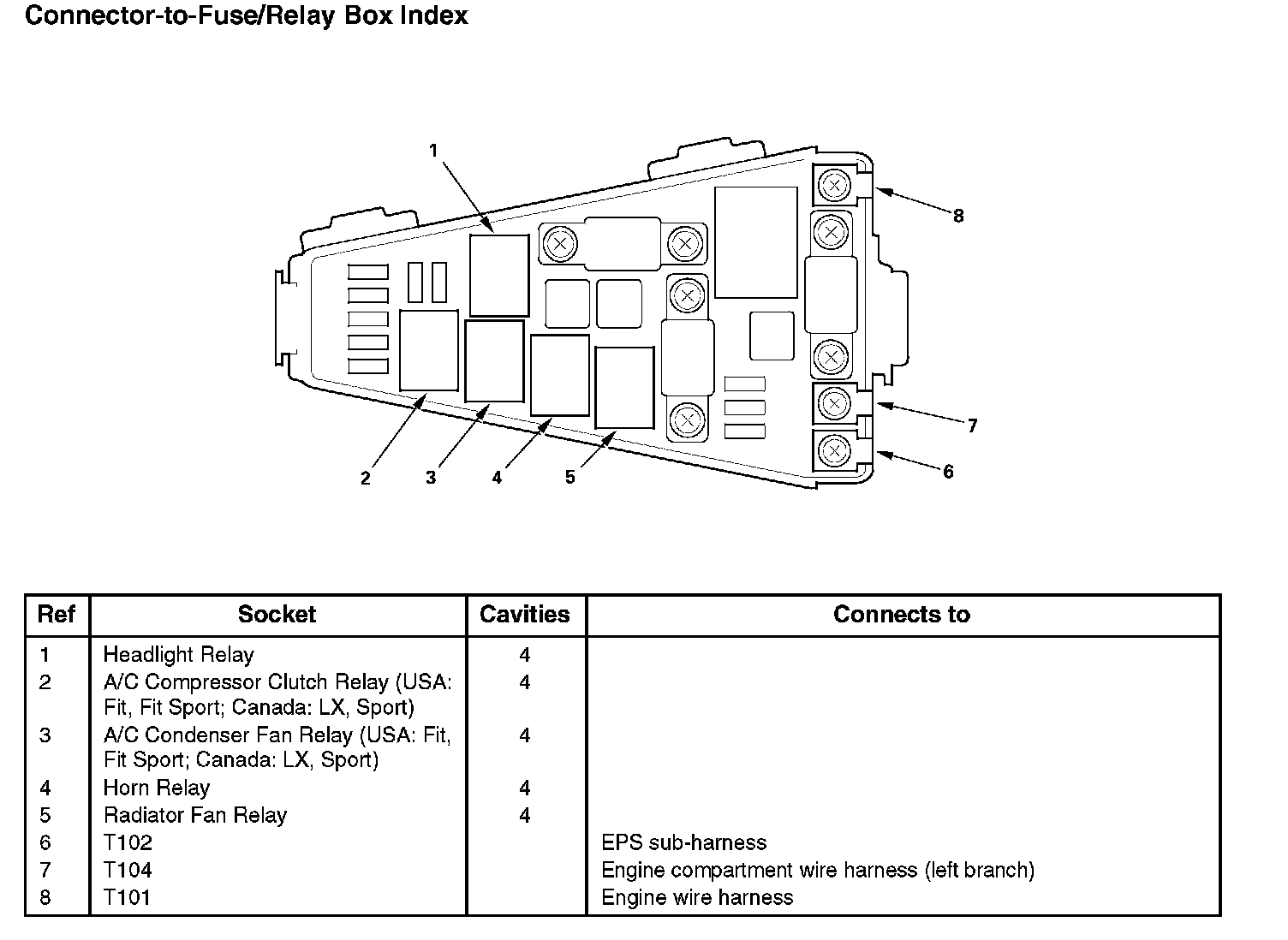 Connector-to-Fuse/Relay Box Index

1
8
7
6
2 3 4 5

| Ref | Socket | Cavities | Connects to |
|---|---|---|---|
| 1 | Headlight Relay | 4 | |
| 2 | A/C Compressor Clutch Relay (USA: Fit, Fit Sport; Canada: LX, Sport) | 4 | |
| 3 | A/C Condenser Fan Relay (USA: Fit, Fit Sport; Canada: LX, Sport) | 4 | |
| 4 | Horn Relay | 4 | |
| 5 | Radiator Fan Relay | 4 | |
| 6 | T102 | | EPS sub-harness |
| 7 | T104 | | Engine compartment wire harness (left branch) |
| 8 | T101 | | Engine wire harness |