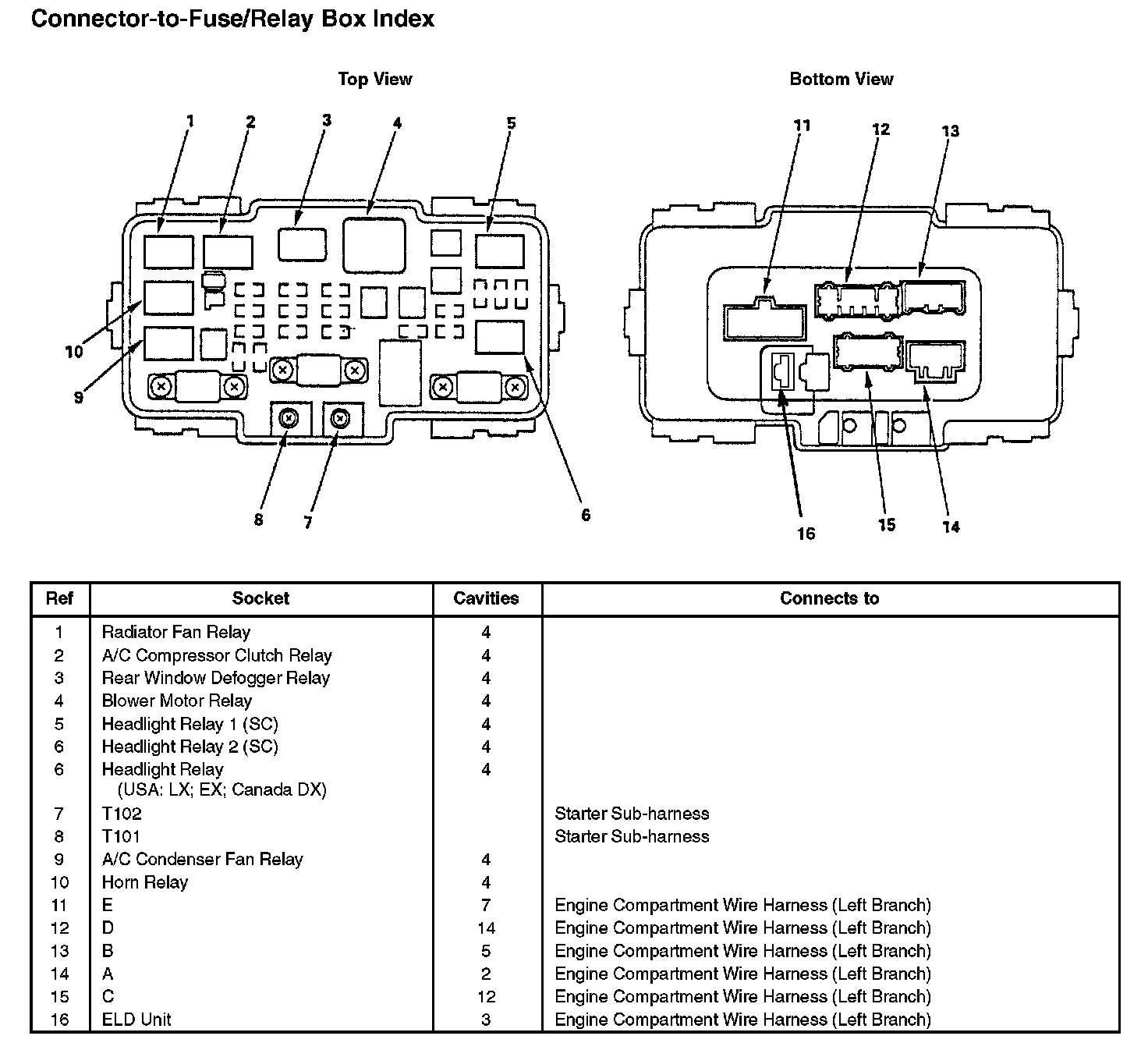 Connector-to-Fuse/Relay Box Index

Top View

1 2 3 4 5

10

9

8 7 6

Bottom View

11 12 13

16 15 14

| Ref | Socket | Cavities | Connects to |
|---|---|---|---|
| 1 | Radiator Fan Relay | 4 | |
| 2 | A/C Compressor Clutch Relay | 4 | |
| 3 | Rear Window Defogger Relay | 4 | |
| 4 | Blower Motor Relay | 4 | |
| 5 | Headlight Relay 1 (SC) | 4 | |
| 6 | Headlight Relay 2 (SC) | 4 | |
| 6 | Headlight Relay (USA: LX; EX; Canada DX) | 4 | |
| 7 | T102 | | Starter Sub-harness |
| 8 | T101 | | Starter Sub-harness |
| 9 | A/C Condenser Fan Relay | 4 | |
| 10 | Horn Relay | 4 | |
| 11 | E | 7 | Engine Compartment Wire Harness (Left Branch) |
| 12 | D | 14 | Engine Compartment Wire Harness (Left Branch) |
| 13 | B | 5 | Engine Compartment Wire Harness (Left Branch) |
| 14 | A | 2 | Engine Compartment Wire Harness (Left Branch) |
| 15 | C | 12 | Engine Compartment Wire Harness (Left Branch) |
| 16 | ELD Unit | 3 | Engine Compartment Wire Harness (Left Branch) |