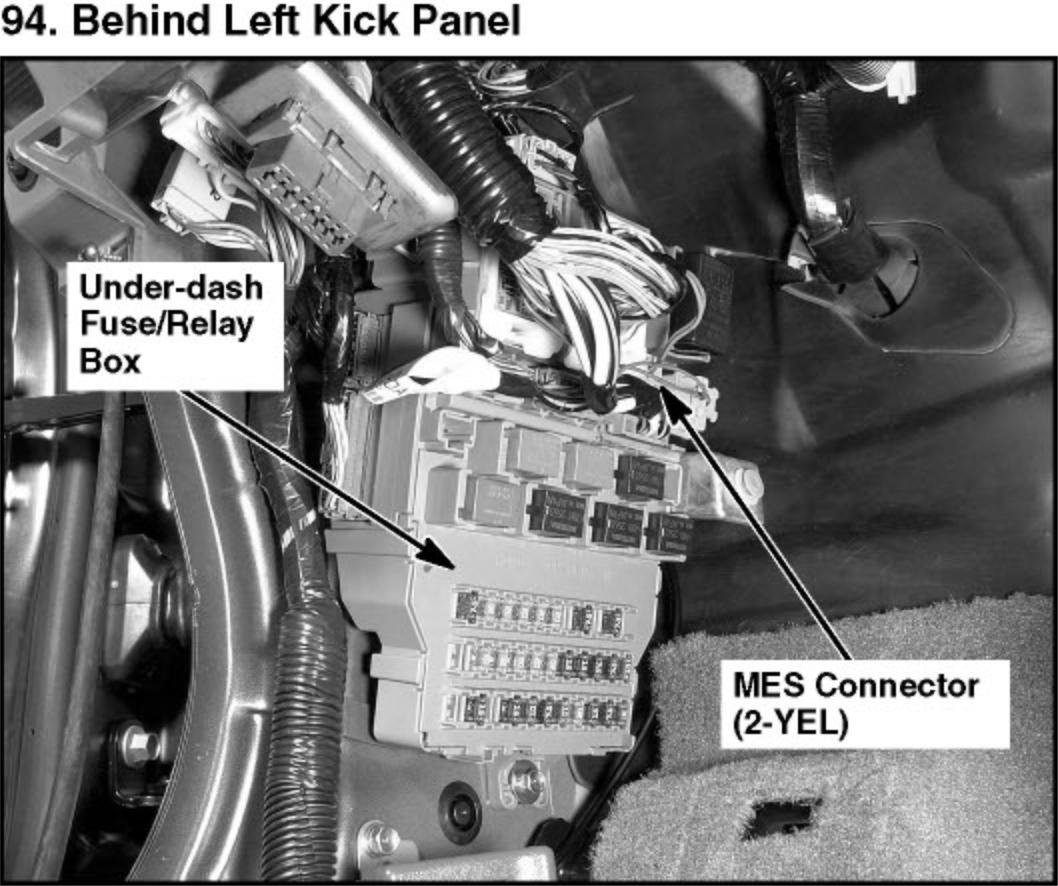 94. Behind Left Kick Panel

Under-dash Fuse/Relay Box

MES Connector (2-YEL)