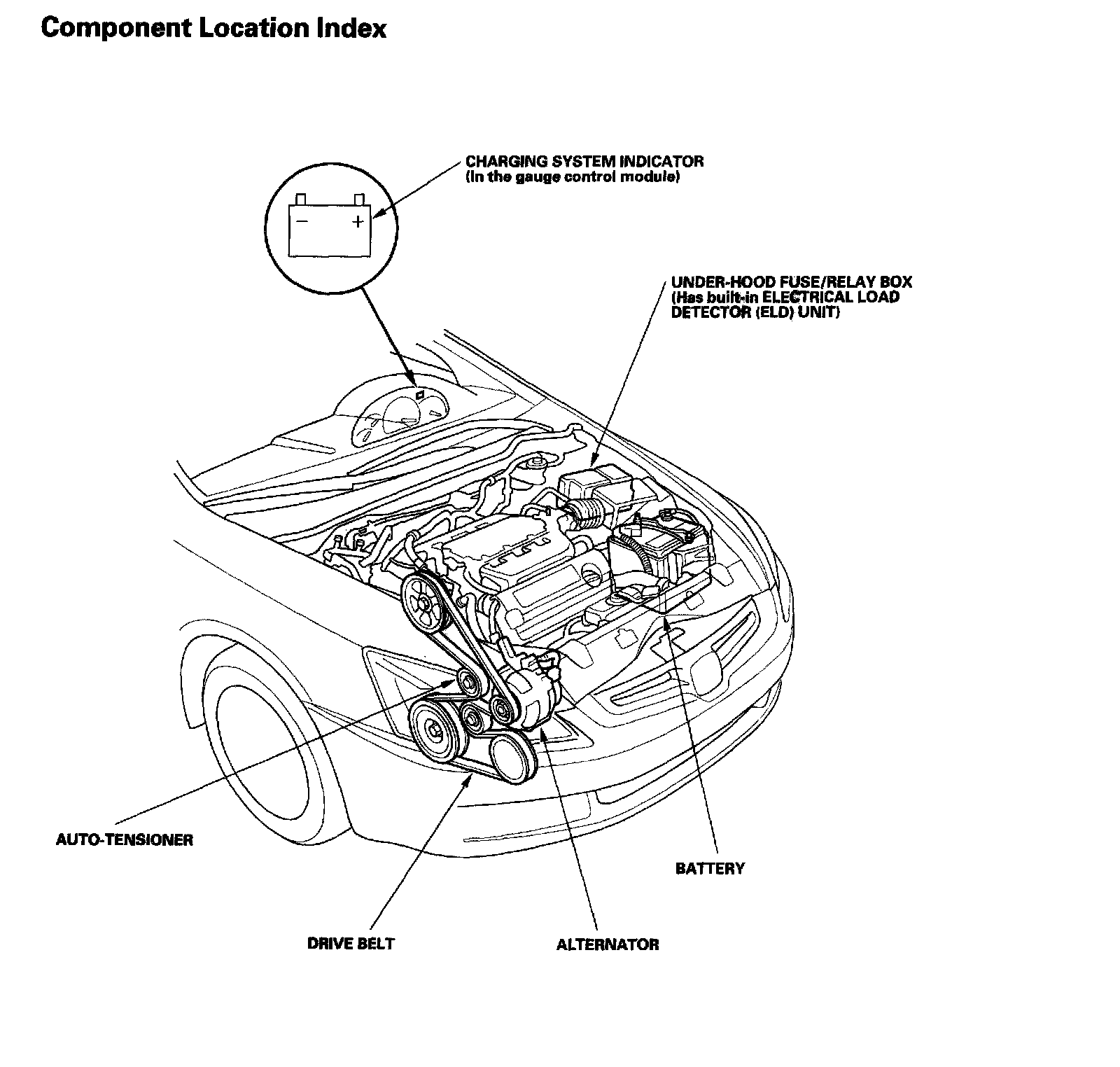 Component Location Index

CHARGING SYSTEM INDICATOR
(In the gauge control module)

− +

UNDER-HOOD FUSE/RELAY BOX
(Has built-in ELECTRICAL LOAD DETECTOR (ELD) UNIT)

AUTO-TENSIONER

BATTERY

DRIVE BELT

ALTERNATOR