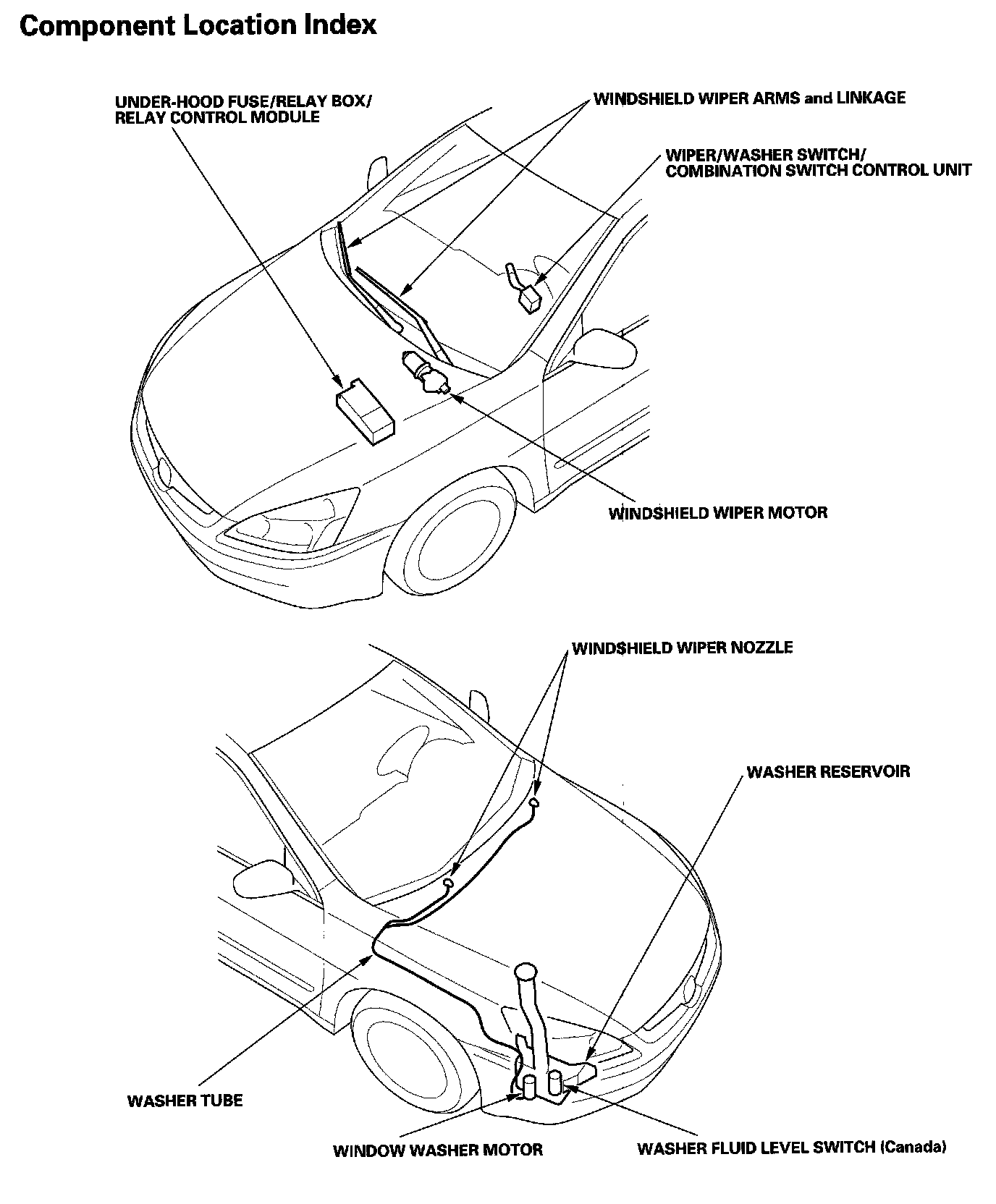 Component Location Index

UNDER-HOOD FUSE/RELAY BOX/
RELAY CONTROL MODULE

WINDSHIELD WIPER ARMS and LINKAGE

WIPER/WASHER SWITCH/
COMBINATION SWITCH CONTROL UNIT

WINDSHIELD WIPER MOTOR

WINDSHIELD WIPER NOZZLE

WASHER RESERVOIR

WASHER TUBE

WINDOW WASHER MOTOR

WASHER FLUID LEVEL SWITCH (Canada)