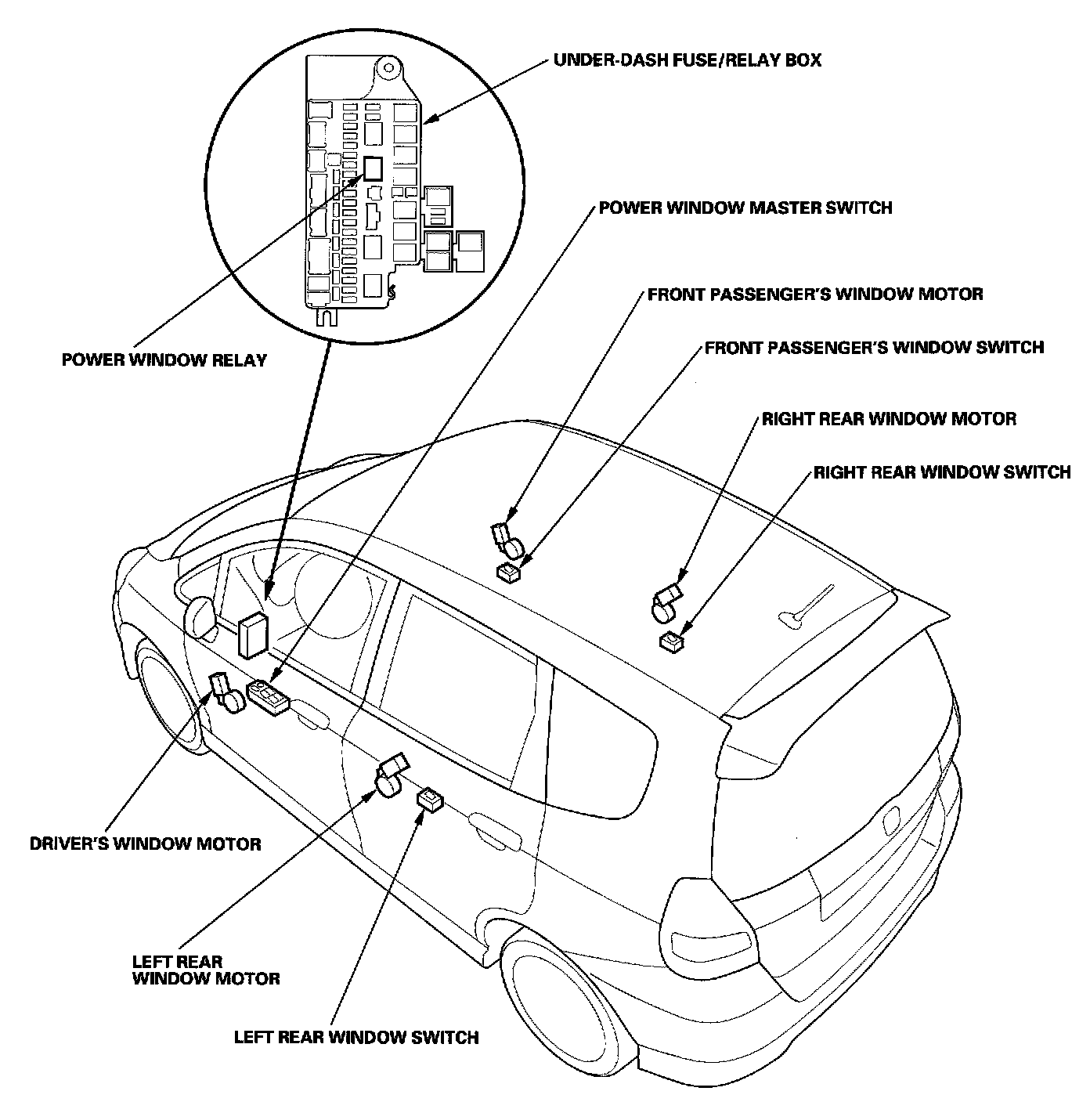 UNDER-DASH FUSE/RELAY BOX

POWER WINDOW MASTER SWITCH

FRONT PASSENGER'S WINDOW MOTOR

FRONT PASSENGER'S WINDOW SWITCH

POWER WINDOW RELAY

RIGHT REAR WINDOW MOTOR

RIGHT REAR WINDOW SWITCH

DRIVER'S WINDOW MOTOR

LEFT REAR WINDOW MOTOR

LEFT REAR WINDOW SWITCH