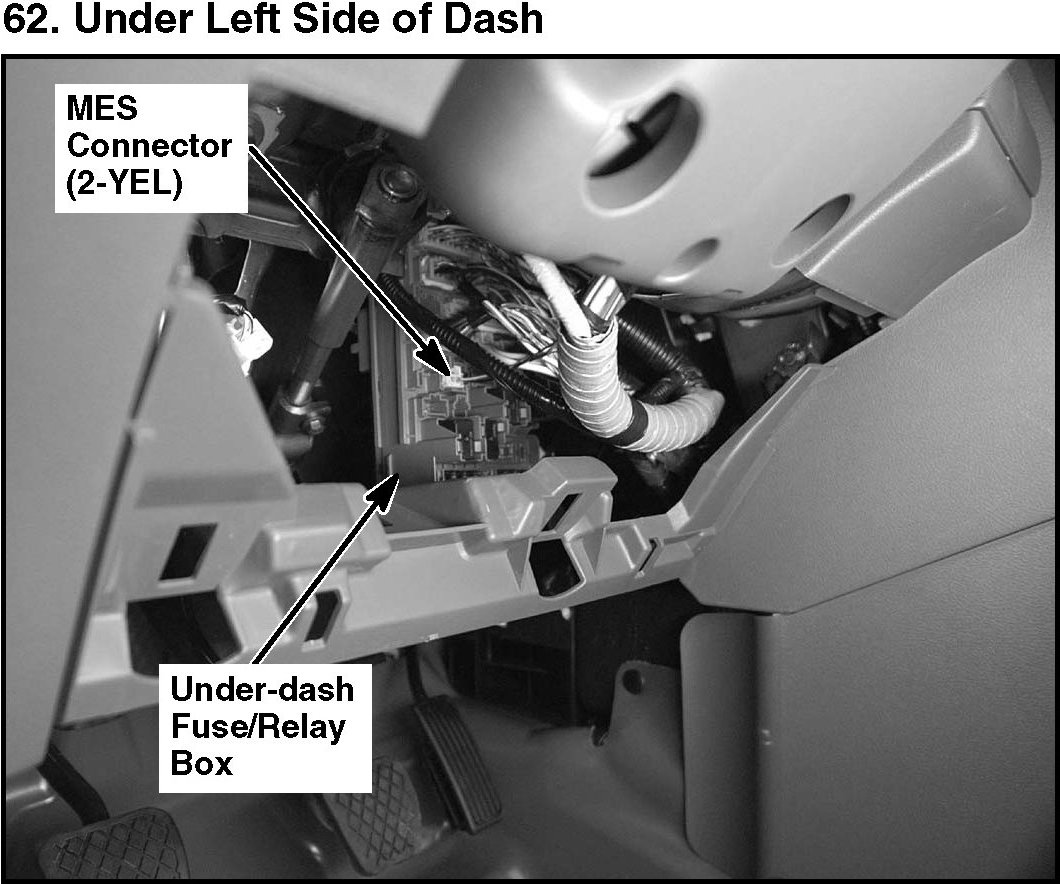 62. Under Left Side of Dash

MES Connector (2-YEL)

Under-dash Fuse/Relay Box