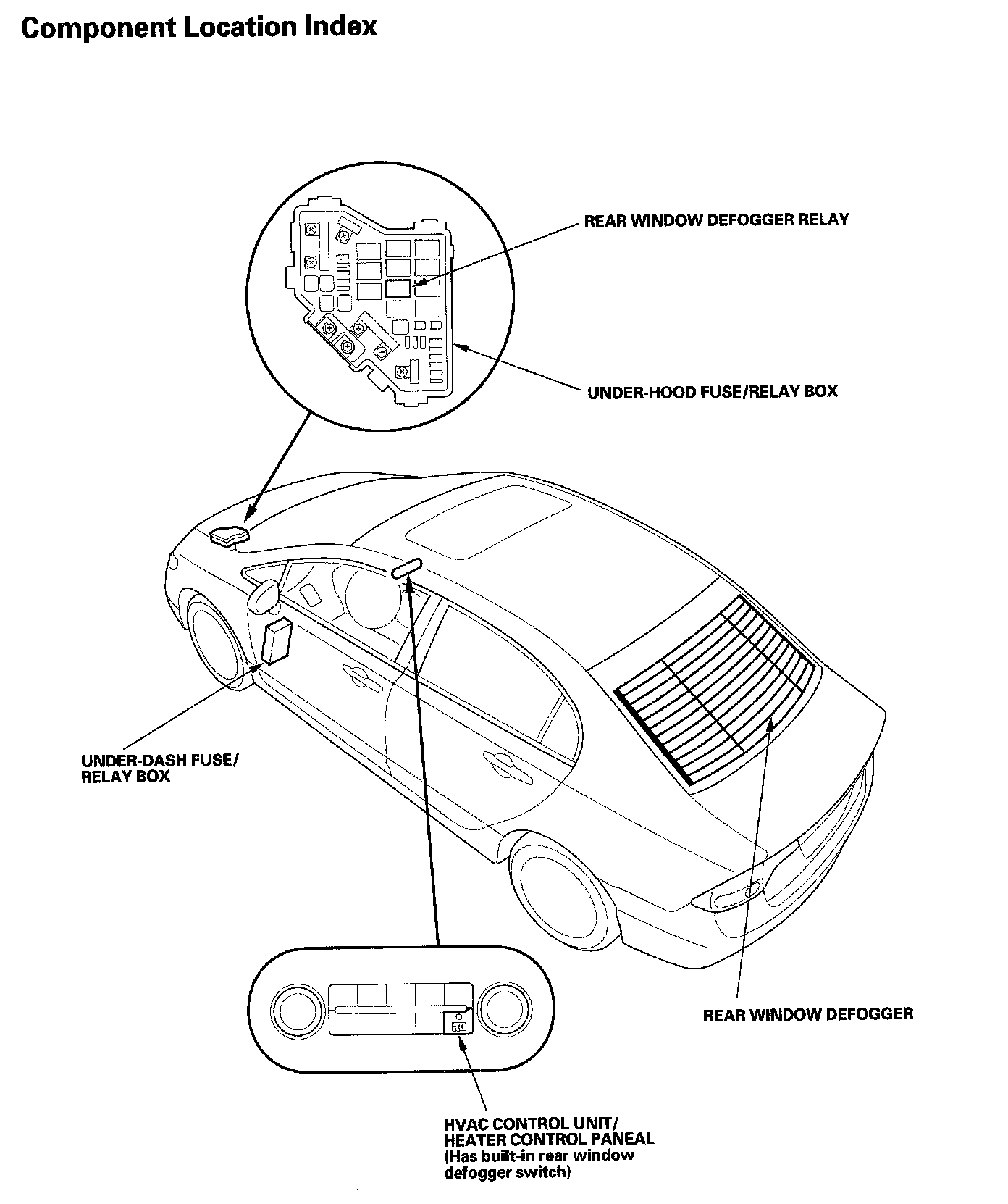 Component Location Index

REAR WINDOW DEFOGGER RELAY

UNDER-HOOD FUSE/RELAY BOX

UNDER-DASH FUSE/ RELAY BOX

REAR WINDOW DEFOGGER

HVAC CONTROL UNIT/ HEATER CONTROL PANEAL (Has built-in rear window defogger switch)