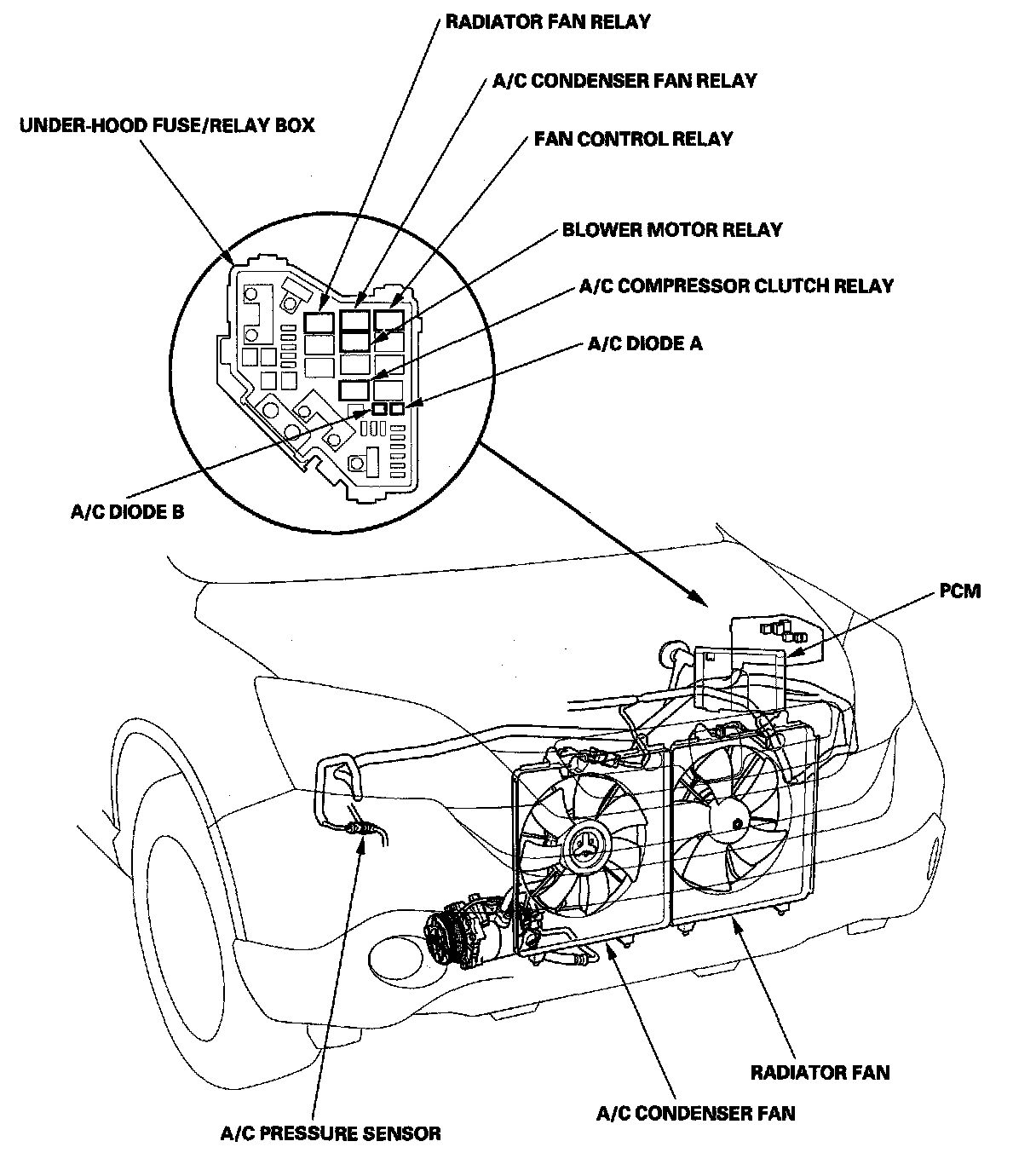 RADIATOR FAN RELAY

A/C CONDENSER FAN RELAY

UNDER-HOOD FUSE/RELAY BOX

FAN CONTROL RELAY

BLOWER MOTOR RELAY

A/C COMPRESSOR CLUTCH RELAY

A/C DIODE A

A/C DIODE B

PCM

RADIATOR FAN

A/C CONDENSER FAN

A/C PRESSURE SENSOR