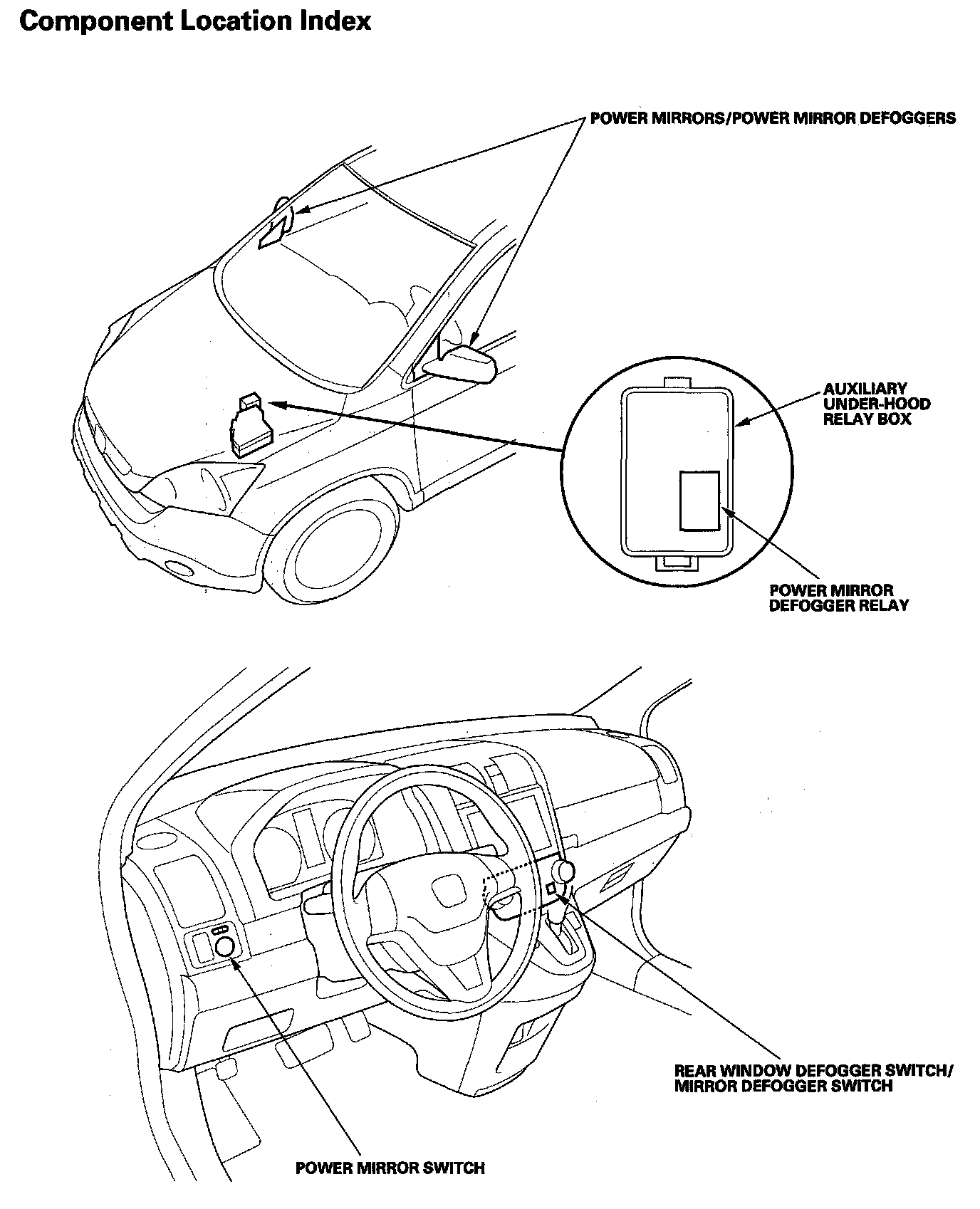 Component Location Index

POWER MIRRORS/POWER MIRROR DEFOGGERS

AUXILIARY UNDER-HOOD RELAY BOX

POWER MIRROR DEFOGGER RELAY

REAR WINDOW DEFOGGER SWITCH/ MIRROR DEFOGGER SWITCH

POWER MIRROR SWITCH