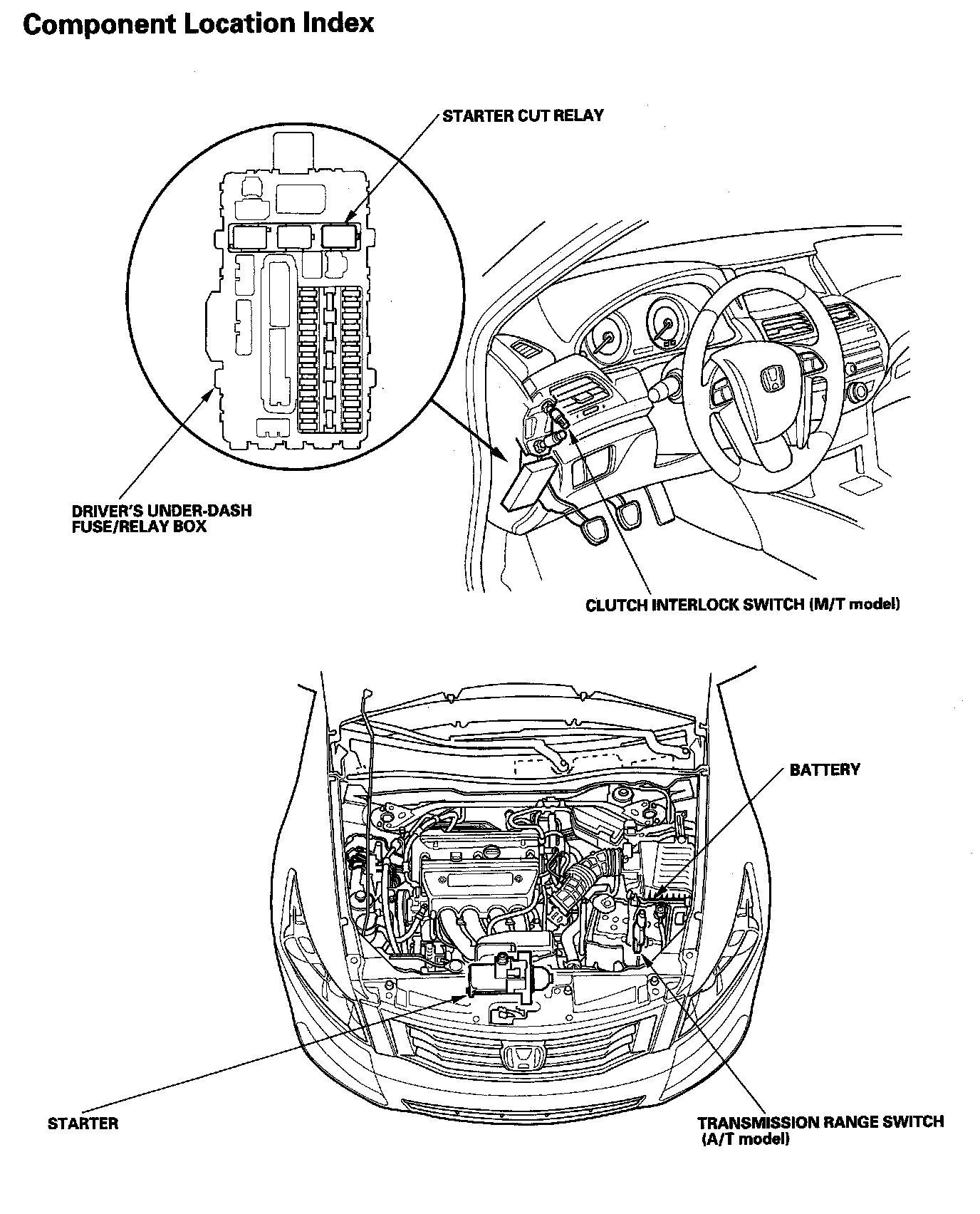 Component Location Index

STARTER CUT RELAY

DRIVER'S UNDER-DASH FUSE/RELAY BOX

CLUTCH INTERLOCK SWITCH (M/T model)

BATTERY

STARTER

TRANSMISSION RANGE SWITCH (A/T model)