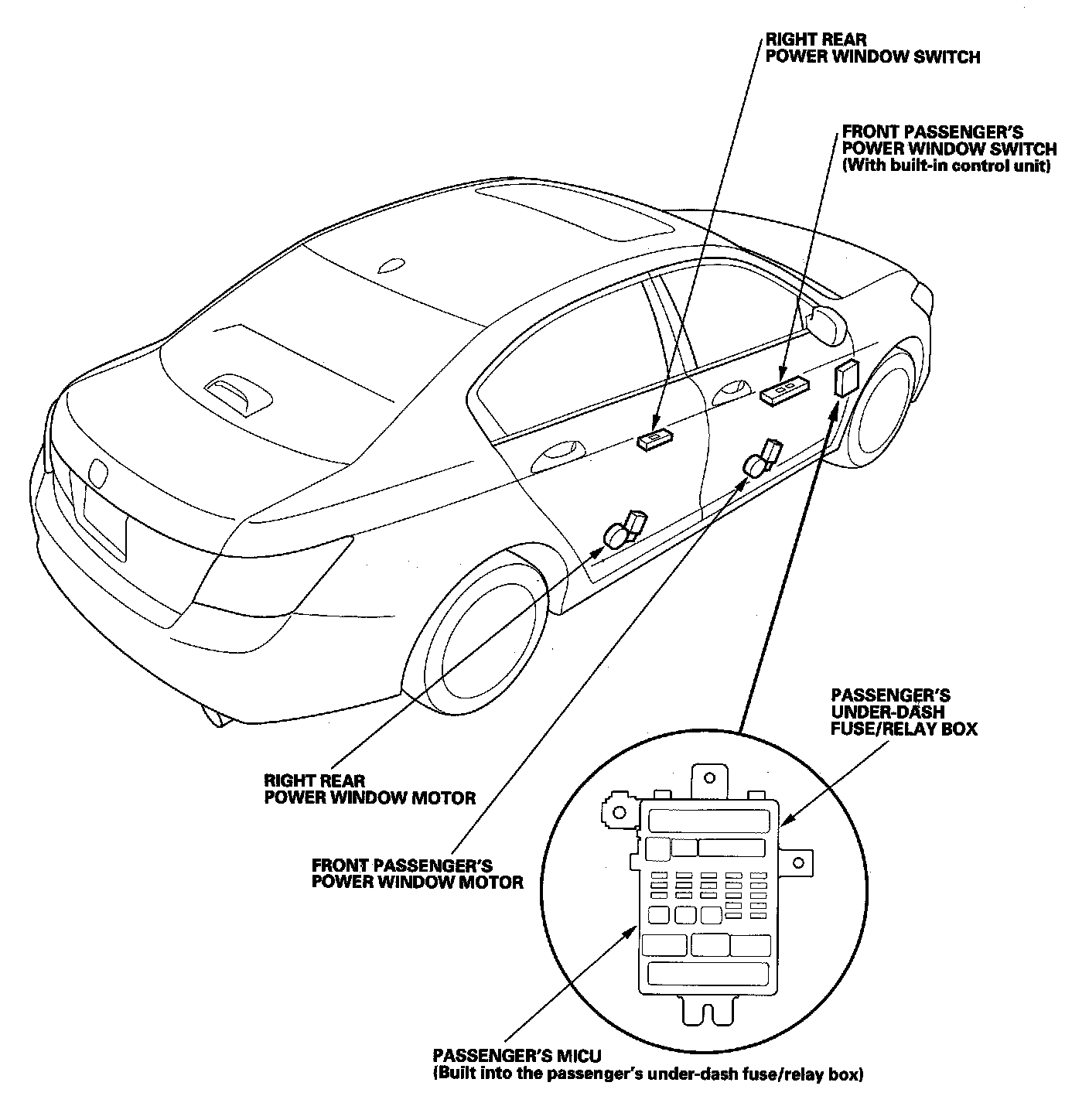 RIGHT REAR
POWER WINDOW SWITCH

FRONT PASSENGER'S
POWER WINDOW SWITCH
(With built-in control unit)

PASSENGER'S
UNDER-DASH
FUSE/RELAY BOX

RIGHT REAR
POWER WINDOW MOTOR

FRONT PASSENGER'S
POWER WINDOW MOTOR

PASSENGER'S MICU
(Built into the passenger's under-dash fuse/relay box)