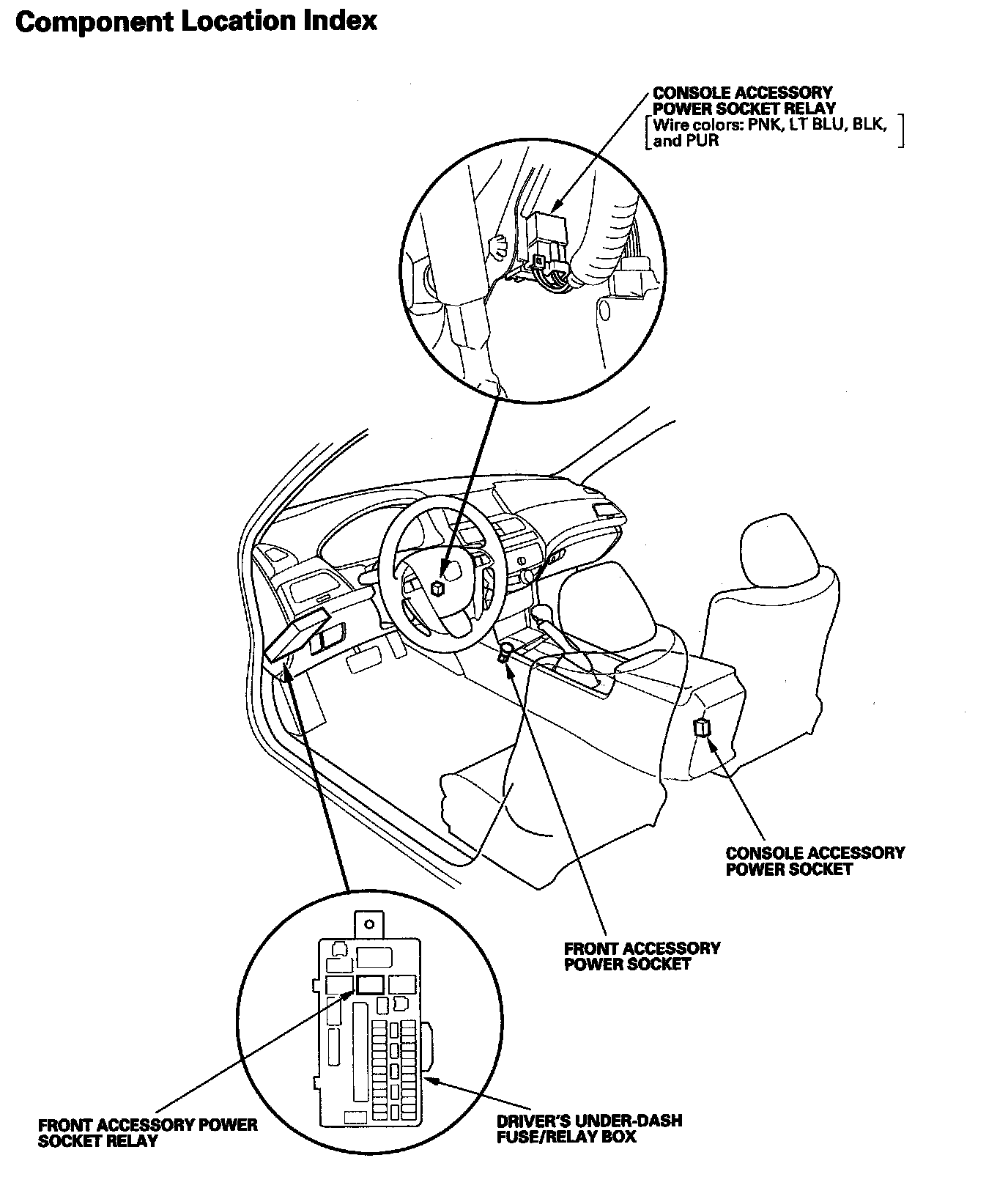 Component Location Index

CONSOLE ACCESSORY POWER SOCKET RELAY
[Wire colors: PNK, LT BLU, BLK, and PUR]

CONSOLE ACCESSORY POWER SOCKET

FRONT ACCESSORY POWER SOCKET

FRONT ACCESSORY POWER SOCKET RELAY

DRIVER'S UNDER-DASH FUSE/RELAY BOX